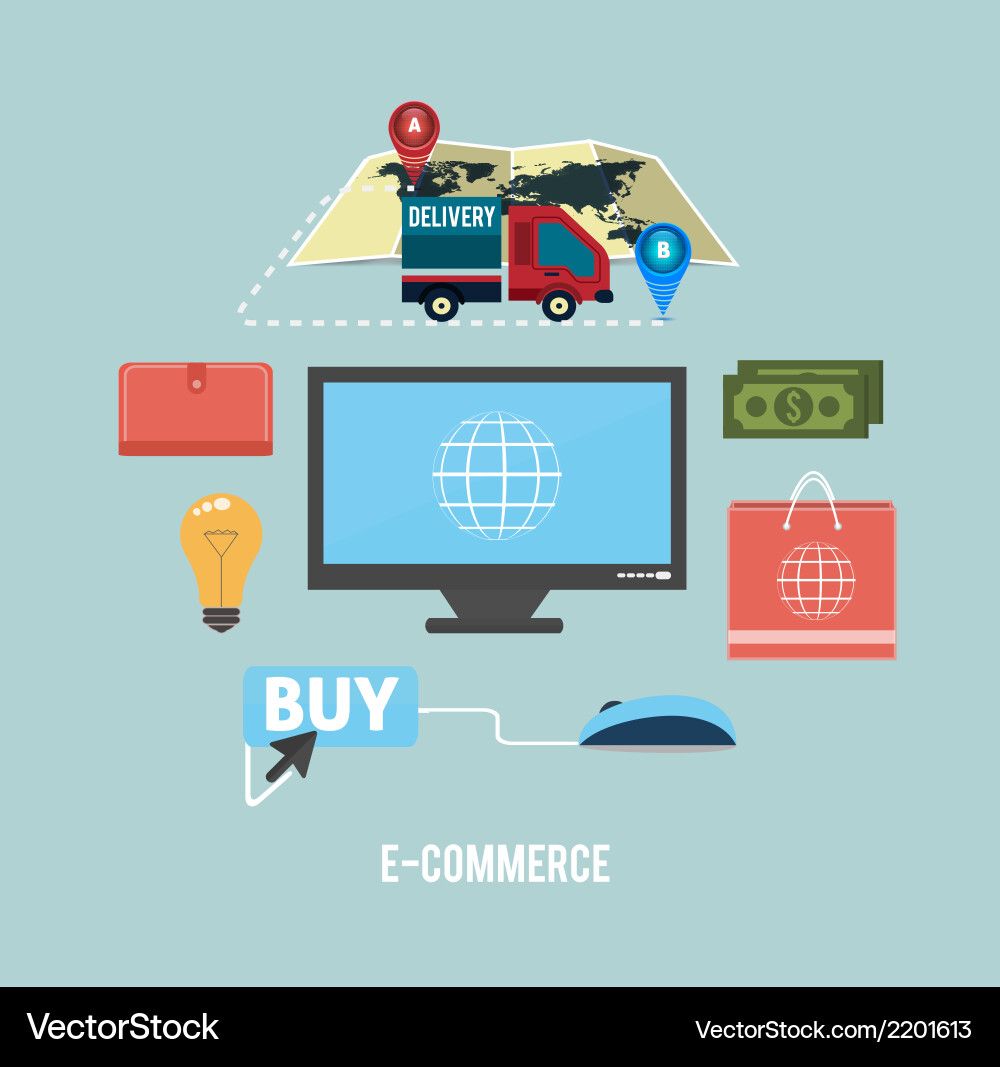 A

DELIVERY

B

$

BUY

E-COMMERCE

VectorStock

VectorStock.com/2201613