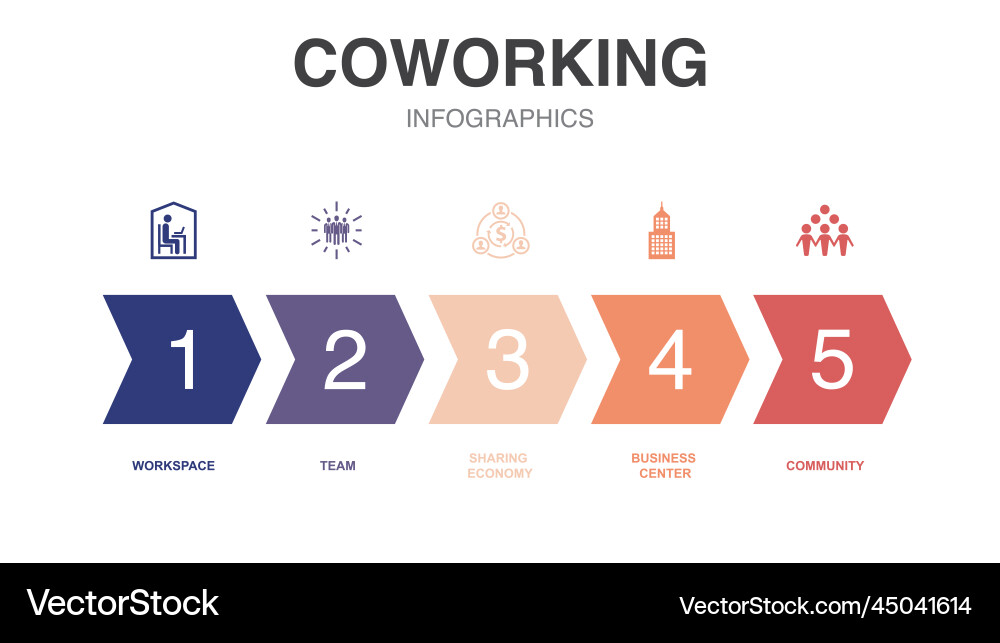 COWORKING
INFOGRAPHICS

1
2
3
4
5

WORKSPACE
TEAM
SHARING ECONOMY
BUSINESS CENTER
COMMUNITY

VectorStock
VectorStock.com/45041614