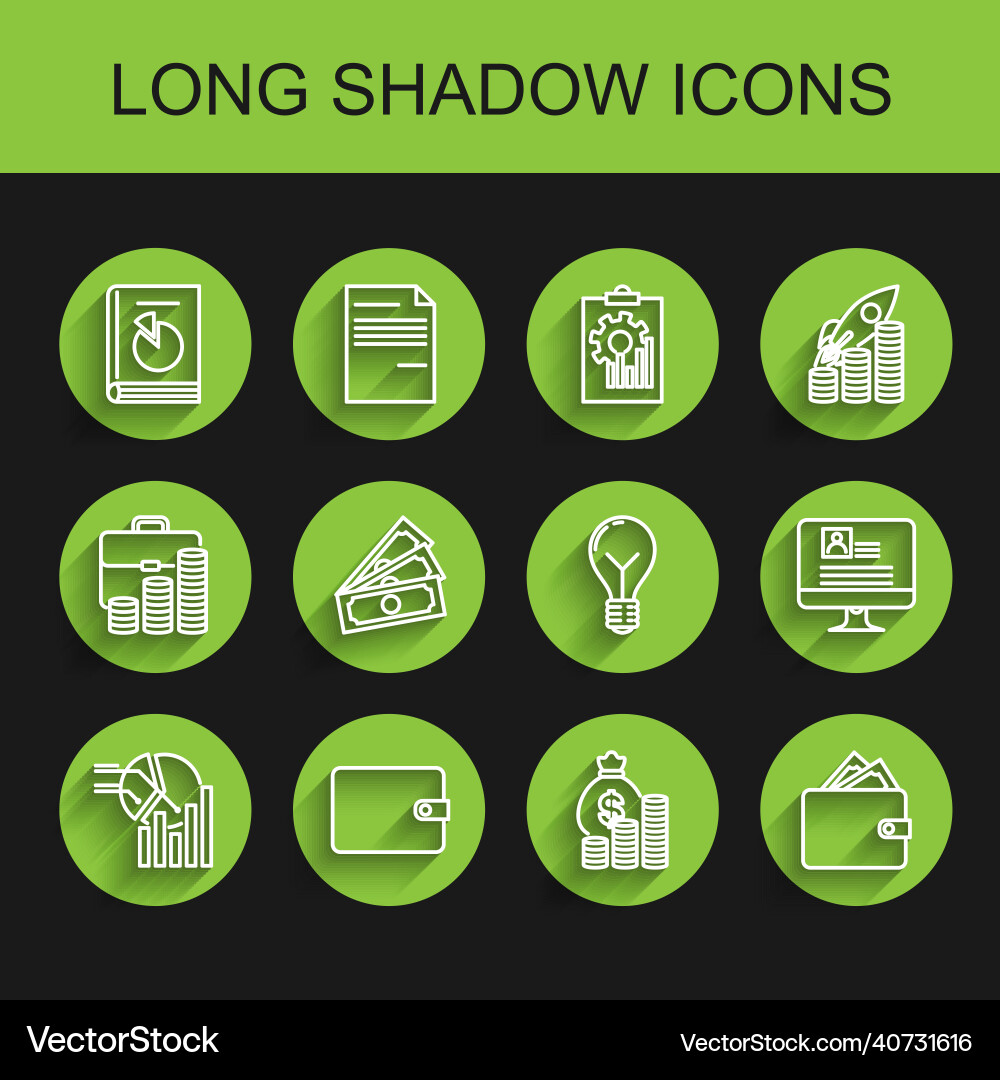 LONG SHADOW ICONS

$

VectorStock®

VectorStock.com/40731616