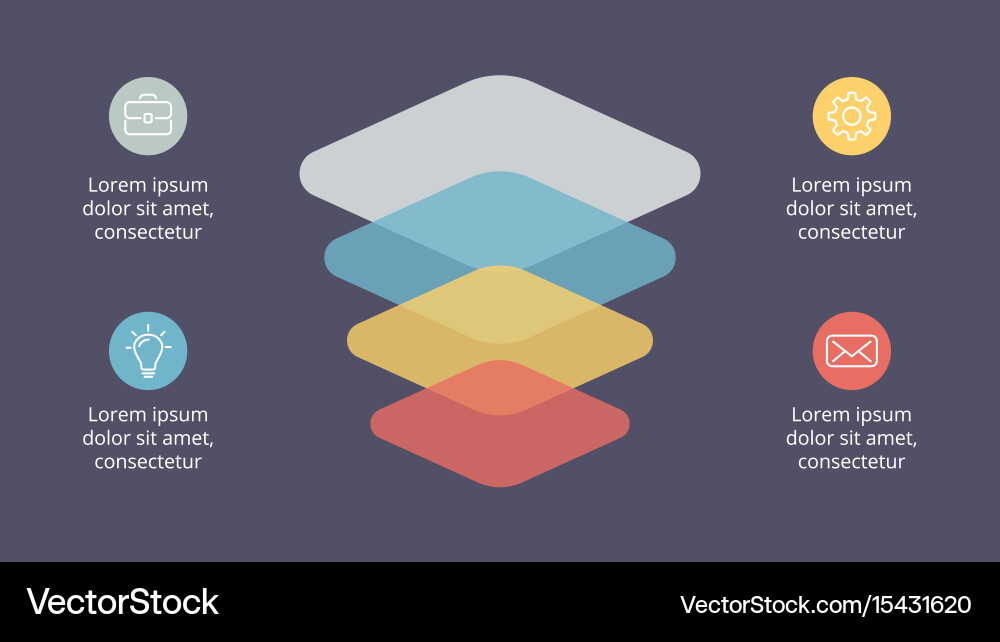 Lorem ipsum dolor sit amet, consectetur

Lorem ipsum dolor sit amet, consectetur

Lorem ipsum dolor sit amet, consectetur

Lorem ipsum dolor sit amet, consectetur

VectorStock

VectorStock.com/15431620