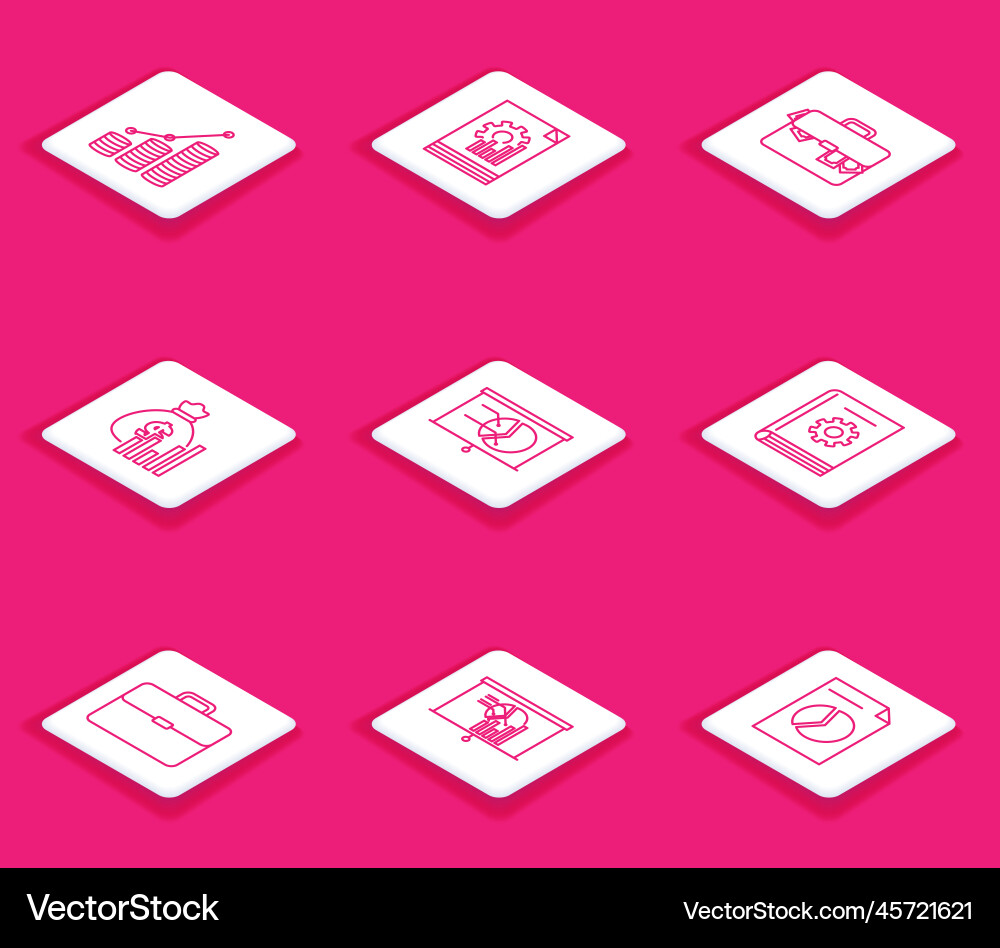 VectorStock
VectorStock.com/45721621