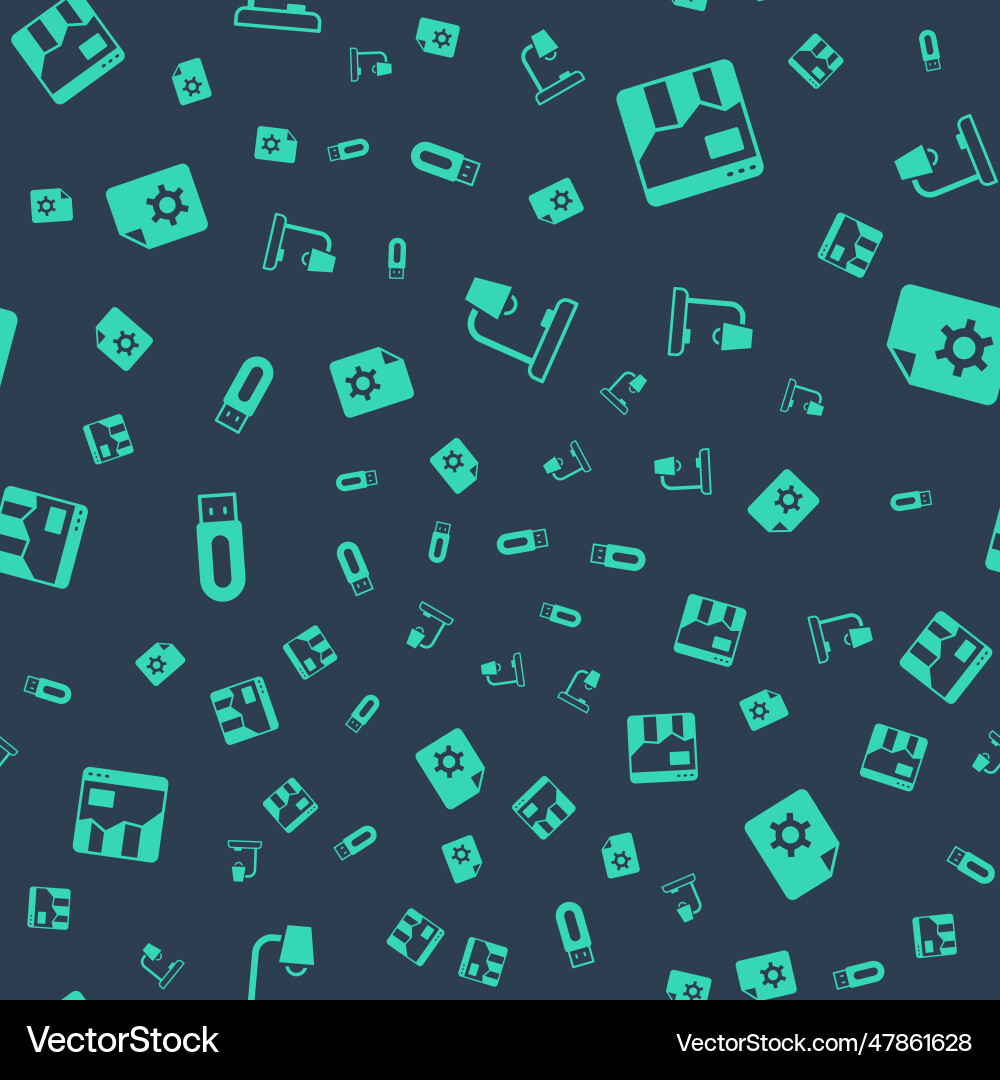 VectorStock

VectorStock.com/47861628