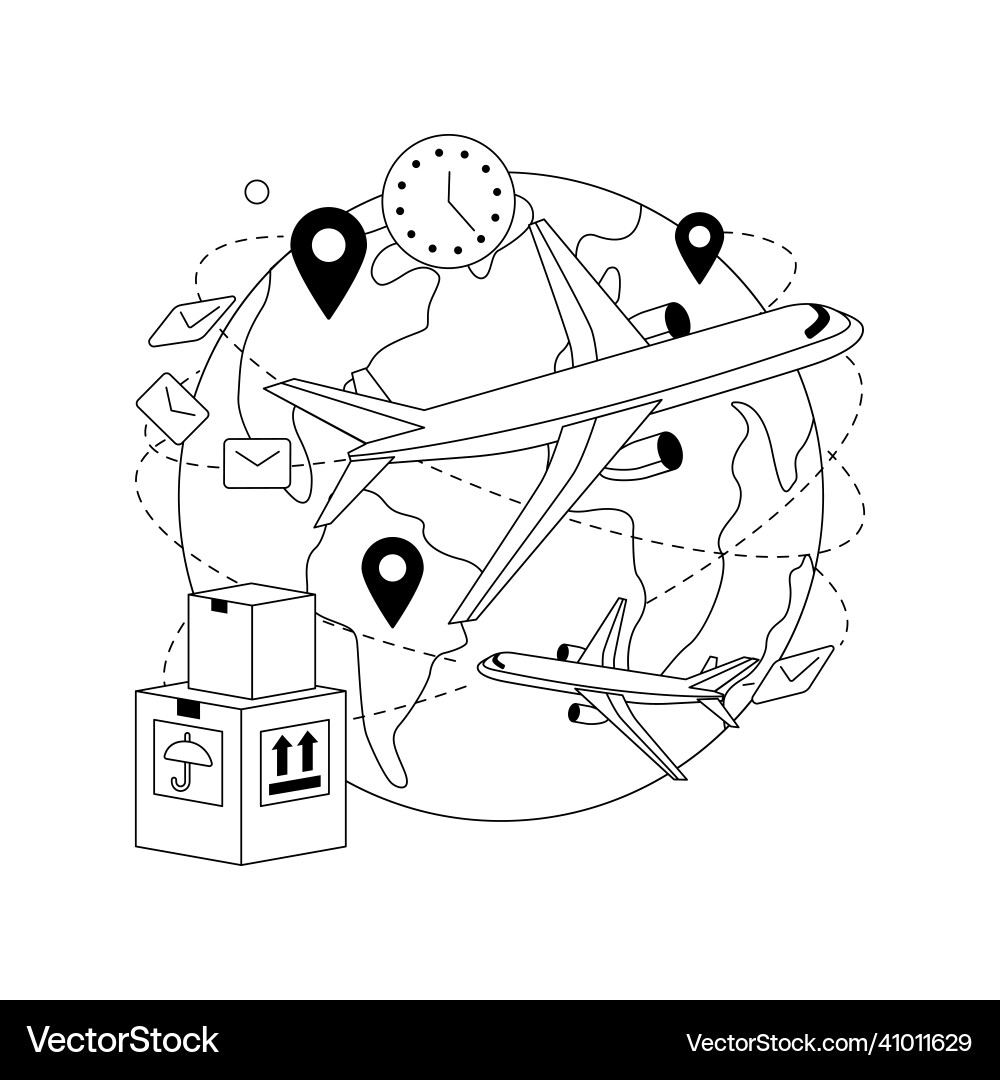 VectorStock®

VectorStock.com/41011629