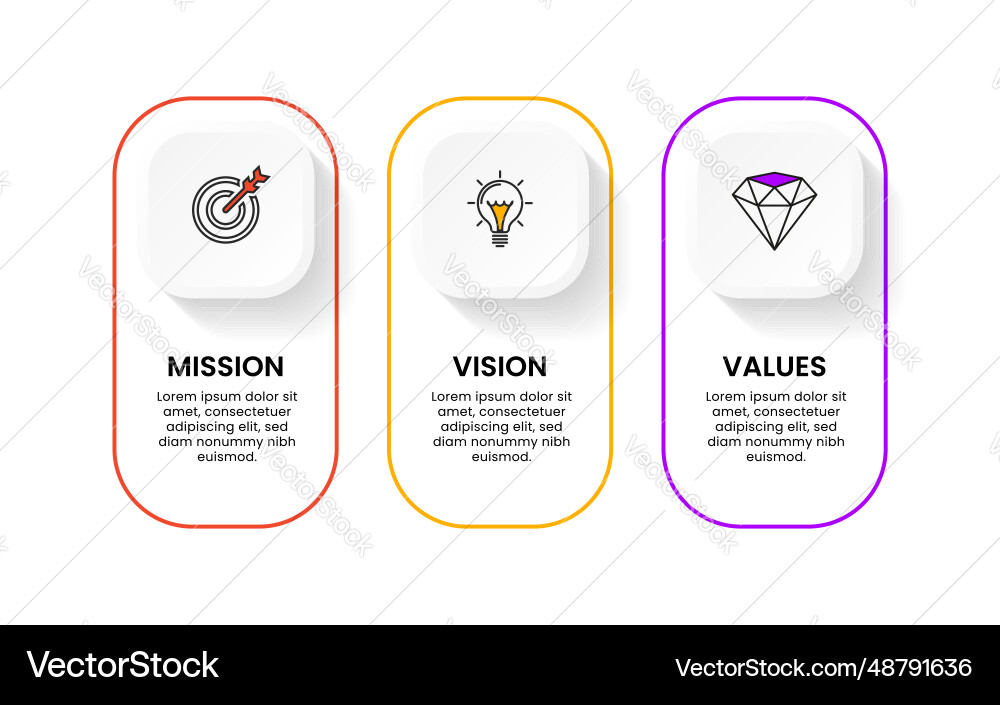 MISSION

Lorem ipsum dolor sit amet, consectetuer adipiscing elit, sed diam nonummy nibh euismod.

VISION

Lorem ipsum dolor sit amet, consectetuer adipiscing elit, sed diam nonummy nibh euismod.

VALUES

Lorem ipsum dolor sit amet, consectetuer adipiscing elit, sed diam nonummy nibh euismod.

VectorStock

VectorStock.com/48791636