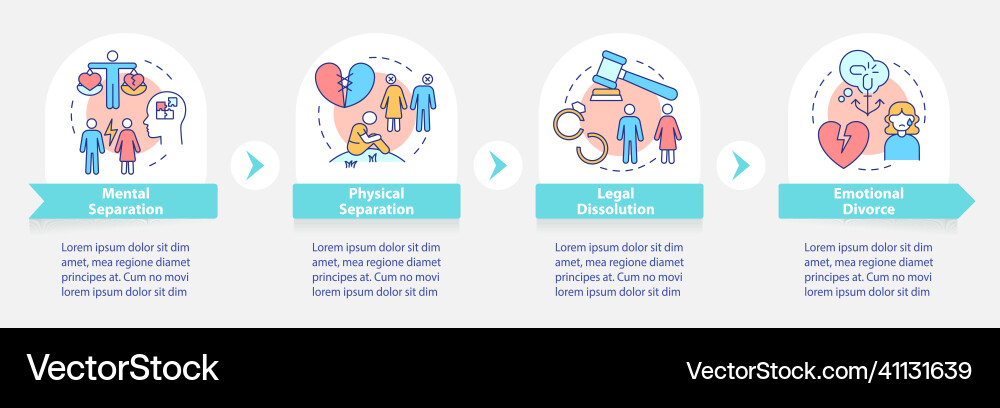 Mental Separation

Lorem ipsum dolor sit dim amet, mea regione diamet principes at. Cum no movi lorem ipsum dolor sit dim

Physical Separation

Lorem ipsum dolor sit dim amet, mea regione diamet principes at. Cum no movi lorem ipsum dolor sit dim

Legal Dissolution

Lorem ipsum dolor sit dim amet, mea regione diamet principes at. Cum no movi lorem ipsum dolor sit dim

Emotional Divorce

Lorem ipsum dolor sit dim amet, mea regione diamet principes at. Cum no movi lorem ipsum dolor sit dim

VectorStock

VectorStock.com/41131639