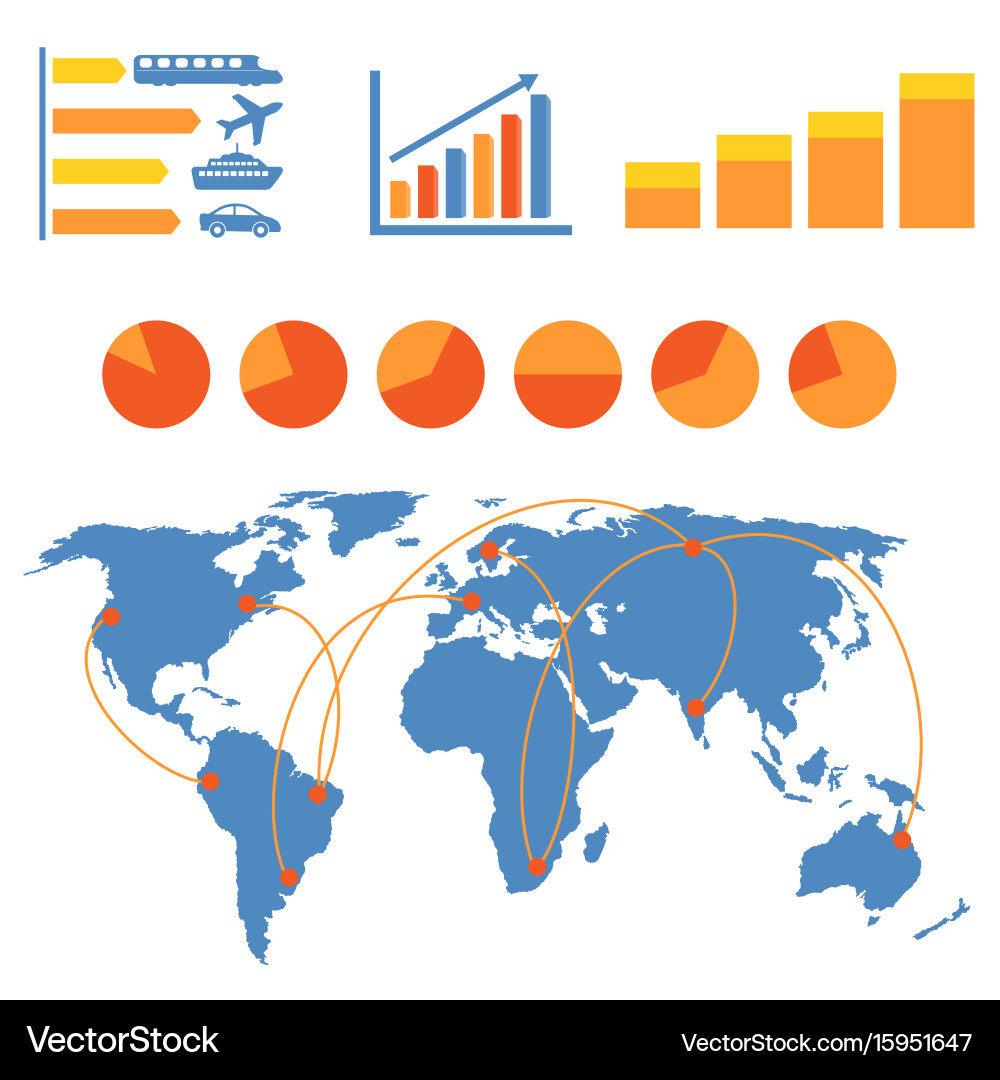 VectorStock

VectorStock.com/15951647