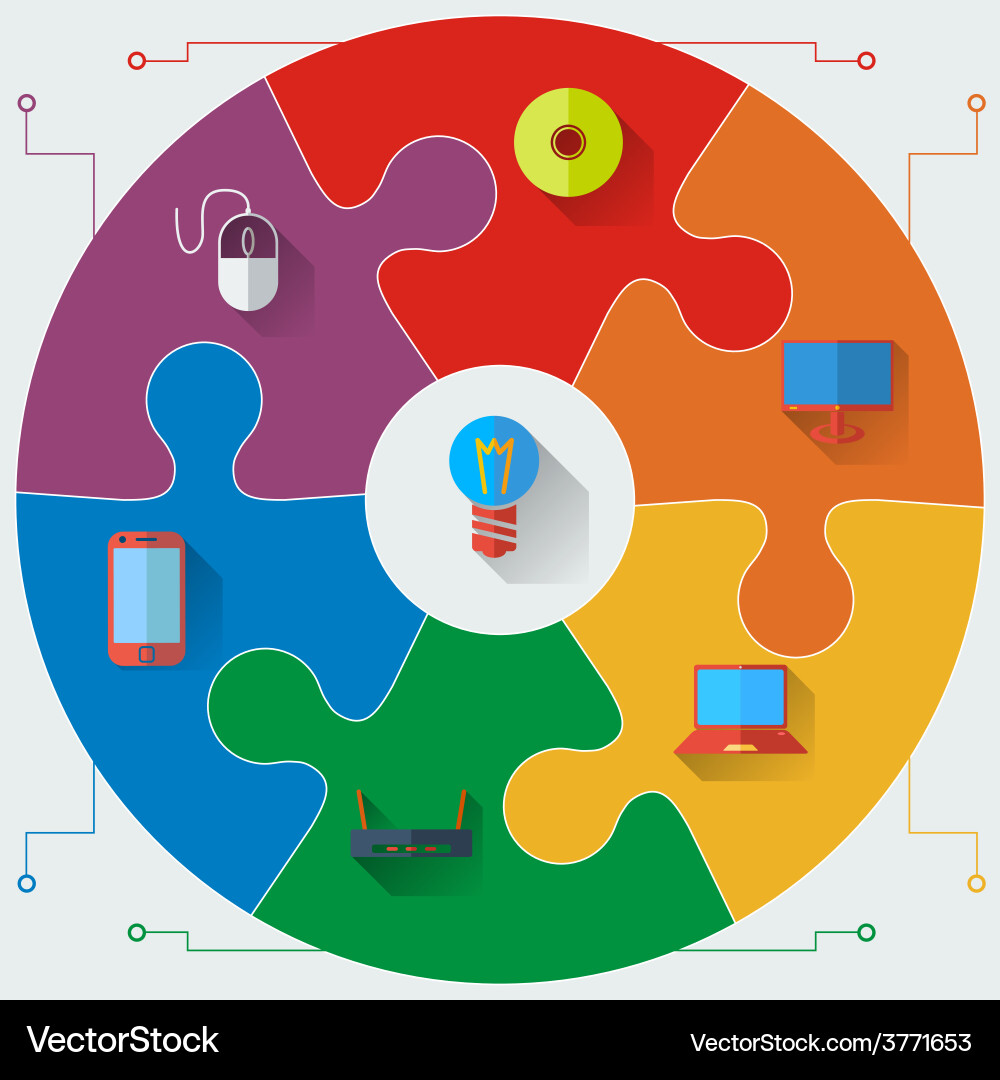 VectorStock

VectorStock.com/3771653