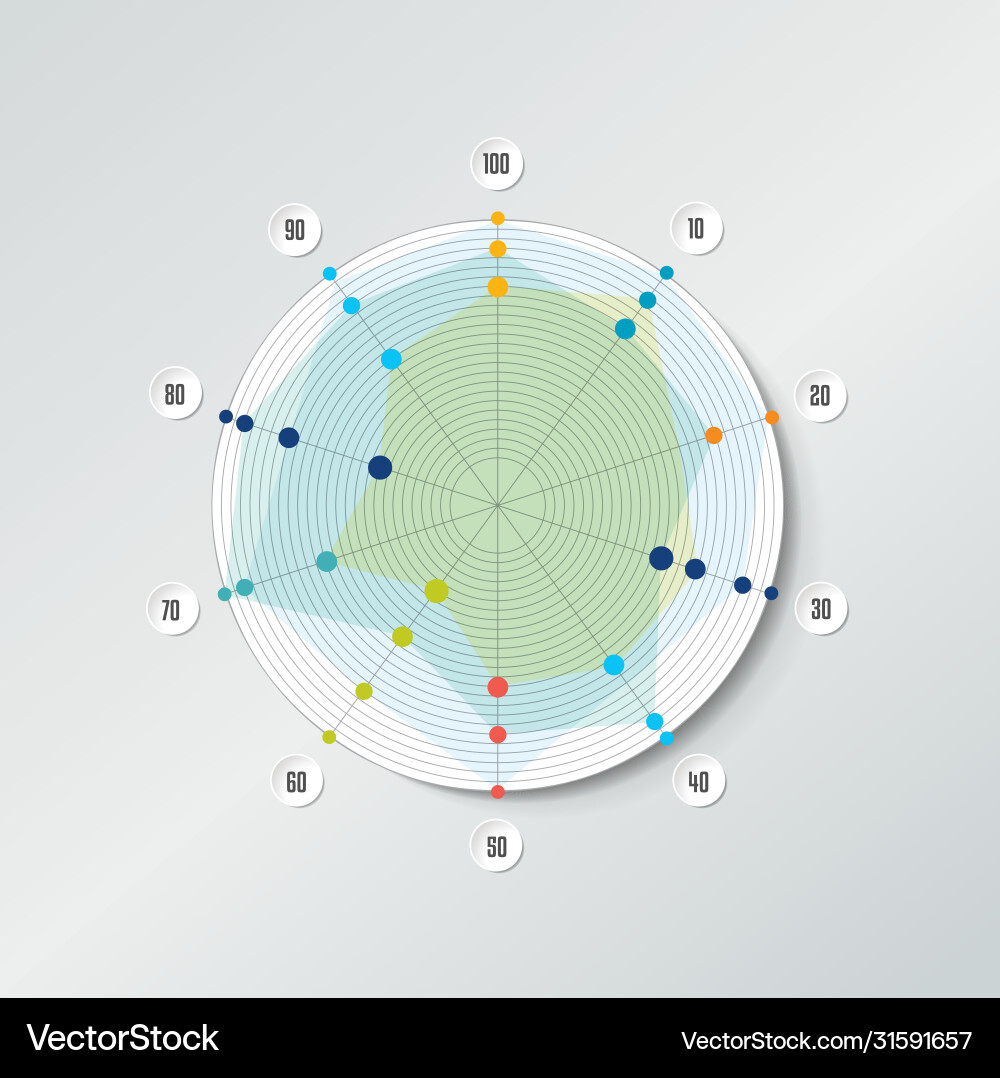 100
10
20
30
40
50
60
70
80
90

VectorStock
VectorStock.com/31591657