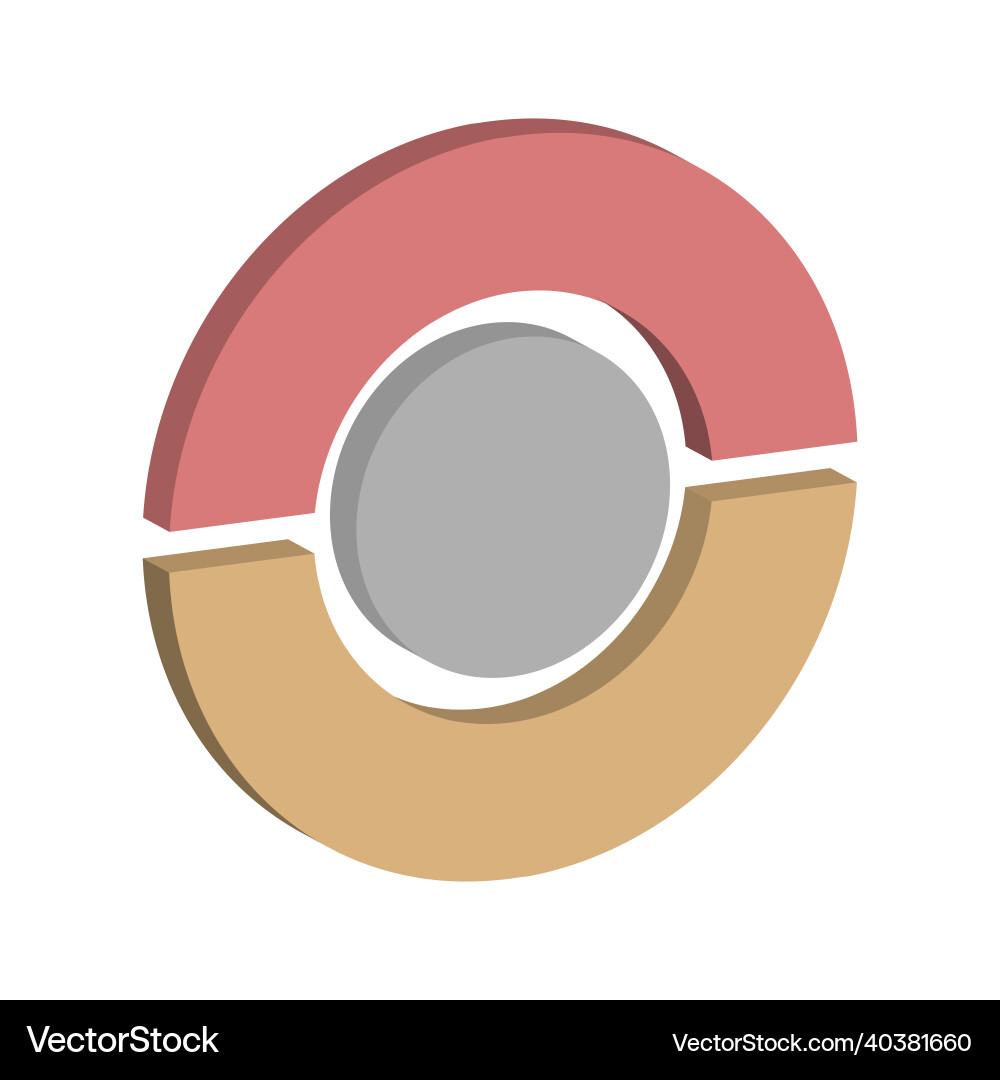 VectorStock

VectorStock.com/40381660