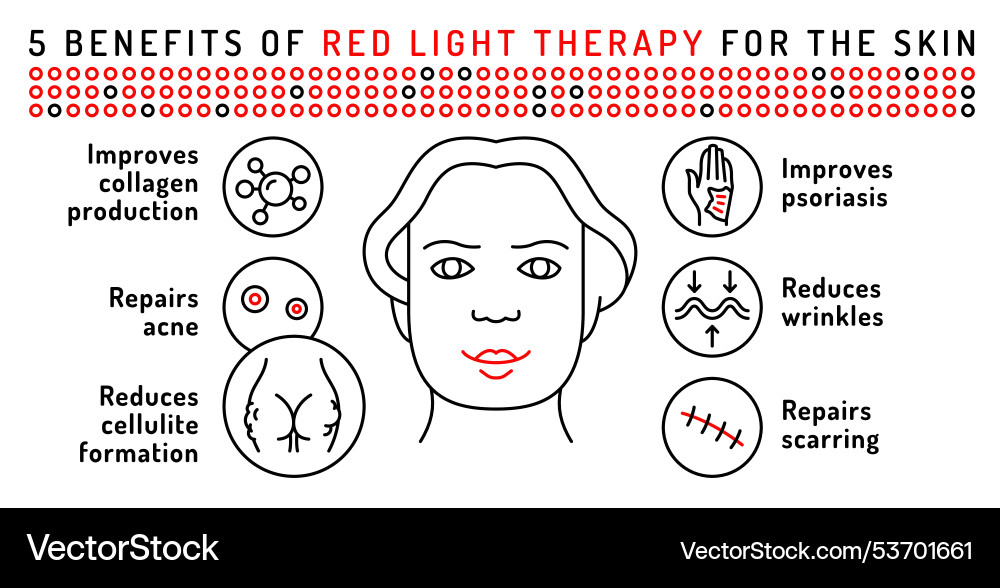 5 BENEFITS OF RED LIGHT THERAPY FOR THE SKIN

Improves collagen production

Repairs acne

Reduces cellulite formation

Improves psoriasis

Reduces wrinkles

Repairs scarring

VectorStock

VectorStock.com/53701661