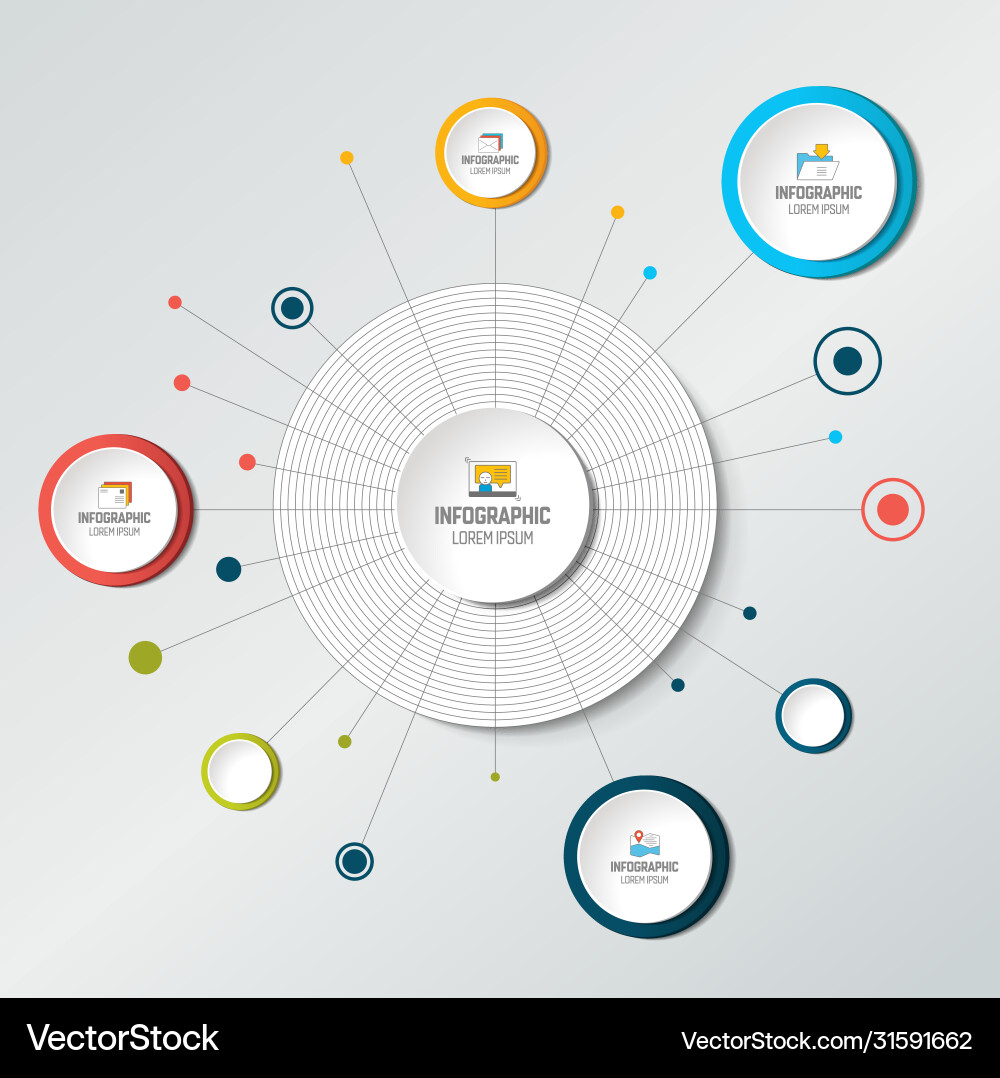 INFOGRAPHIC
LOREM IPSUM

INFOGRAPHIC
LOREM IPSUM

INFOGRAPHIC
LOREM IPSUM

INFOGRAPHIC
LOREM IPSUM

INFOGRAPHIC
LOREM IPSUM

VectorStock
VectorStock.com/31591662