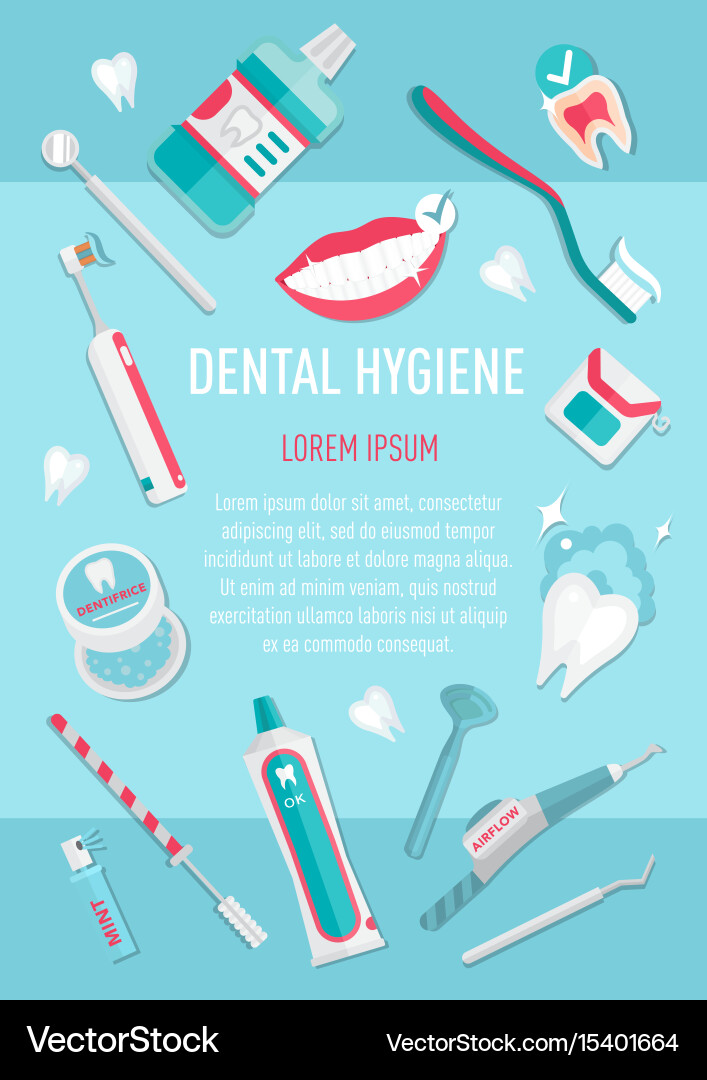 DENTAL HYGIENE

LOREM IPSUM

Lorem ipsum dolor sit amet, consectetur adipiscing elit, sed do eiusmod tempor incididunt ut labore et dolore magna aliqua. Ut enim ad minim veniam, quis nostrud exercitation ullamco laboris nisi ut aliquip ex ea commodo consequat.

DENTIFRICE

OK

AIRFLOW

MINT

VectorStock

VectorStock.com/15401664