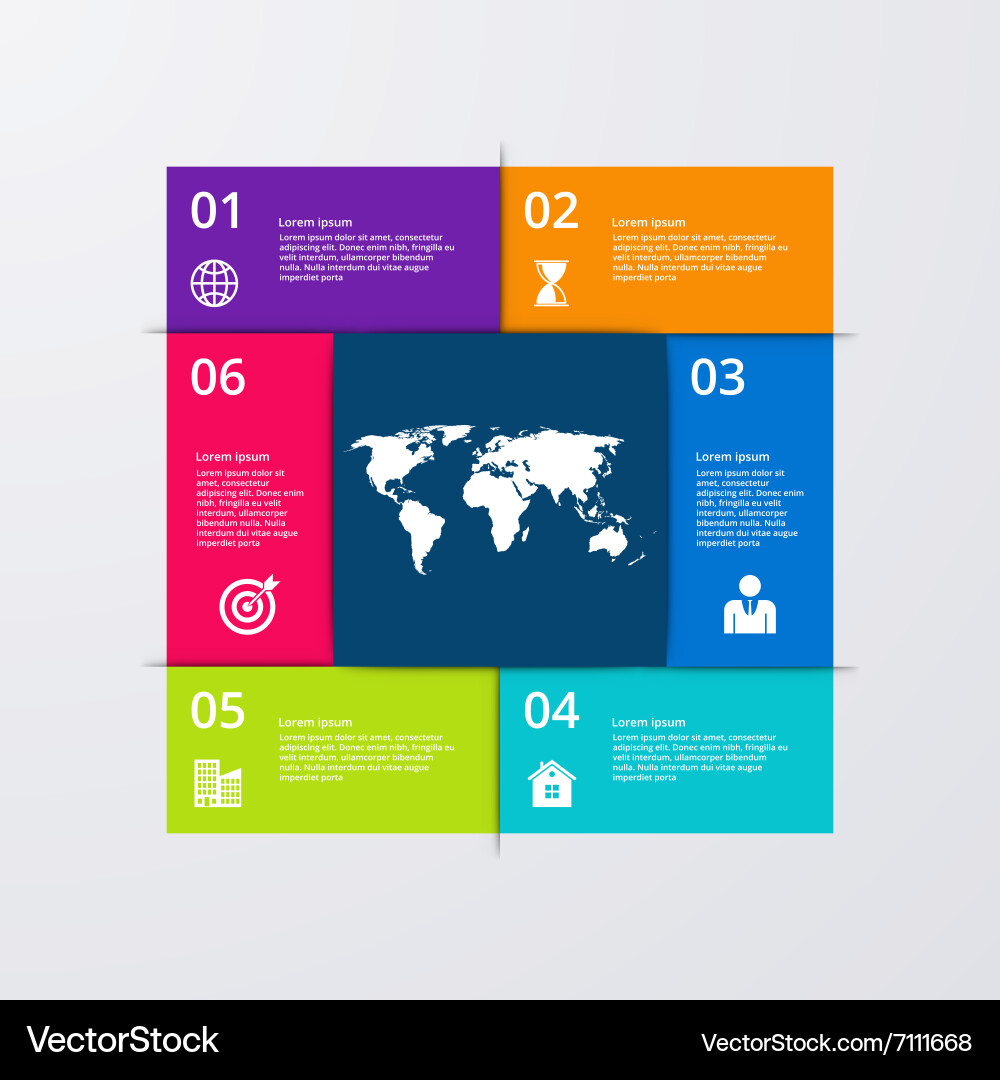 01

Lorem ipsum

Lorem ipsum dolor sit amet, consectetur adipiscing elit. Donec enim nibh, fringilla eu velit interdum, ullamcorper bibendum nulla. Nulla interdum dui vitae augue imperdiet porta

02

Lorem ipsum

Lorem ipsum dolor sit amet, consectetur adipiscing elit. Donec enim nibh, fringilla eu velit interdum, ullamcorper bibendum nulla. Nulla interdum dui vitae augue imperdiet porta

06

Lorem ipsum

Lorem ipsum dolor sit amet, consectetur adipiscing elit. Donec enim nibh, fringilla eu velit interdum, ullamcorper bibendum nulla. Nulla interdum dui vitae augue imperdiet porta

03

Lorem ipsum

Lorem ipsum dolor sit amet, consectetur adipiscing elit. Donec enim nibh, fringilla eu velit interdum, ullamcorper bibendum nulla. Nulla interdum dui vitae augue imperdiet porta

05

Lorem ipsum

Lorem ipsum dolor sit amet, consectetur adipiscing elit. Donec enim nibh, fringilla eu velit interdum, ullamcorper bibendum nulla. Nulla interdum dui vitae augue imperdiet porta

04

Lorem ipsum

Lorem ipsum dolor sit amet, consectetur adipiscing elit. Donec enim nibh, fringilla eu velit interdum, ullamcorper bibendum nulla. Nulla interdum dui vitae augue imperdiet porta

VectorStock

VectorStock.com/7111668