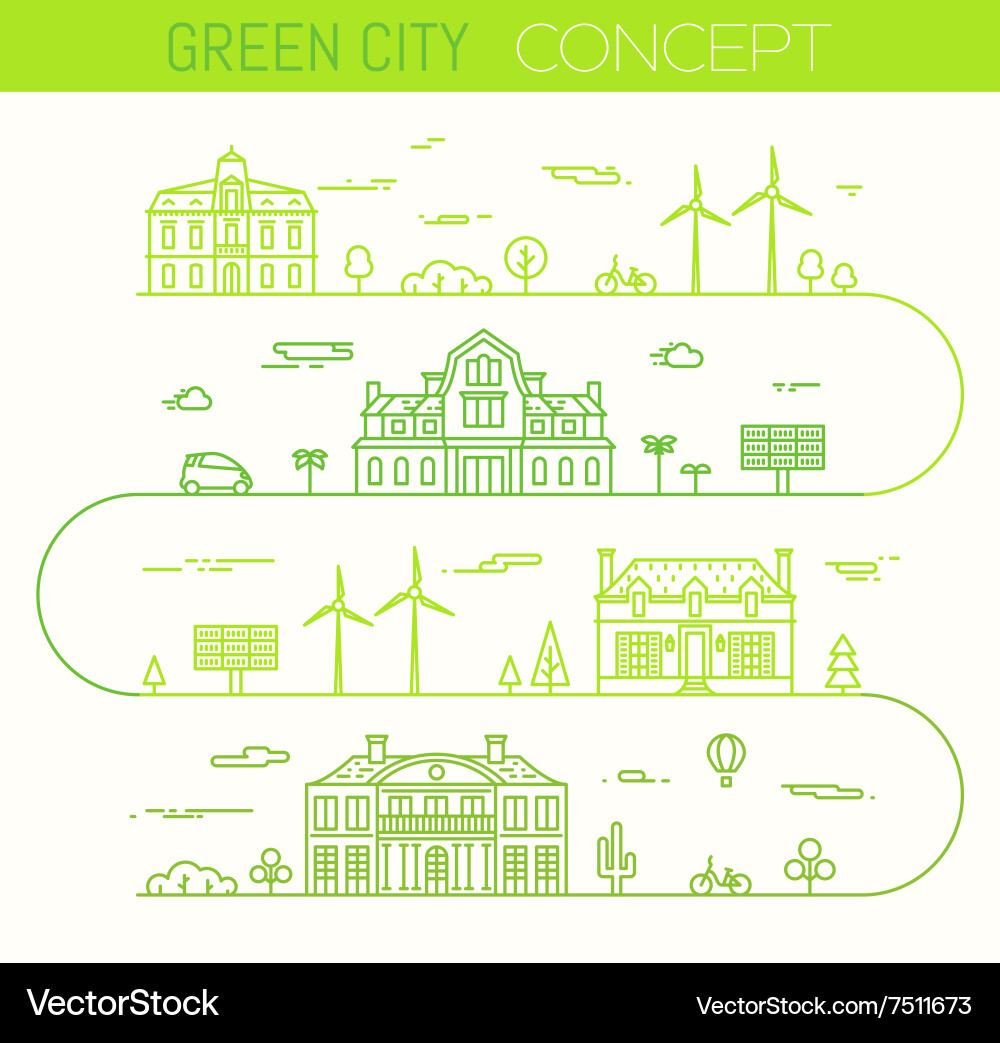 GREEN CITY CONCEPT

VectorStock

VectorStock.com/7511673