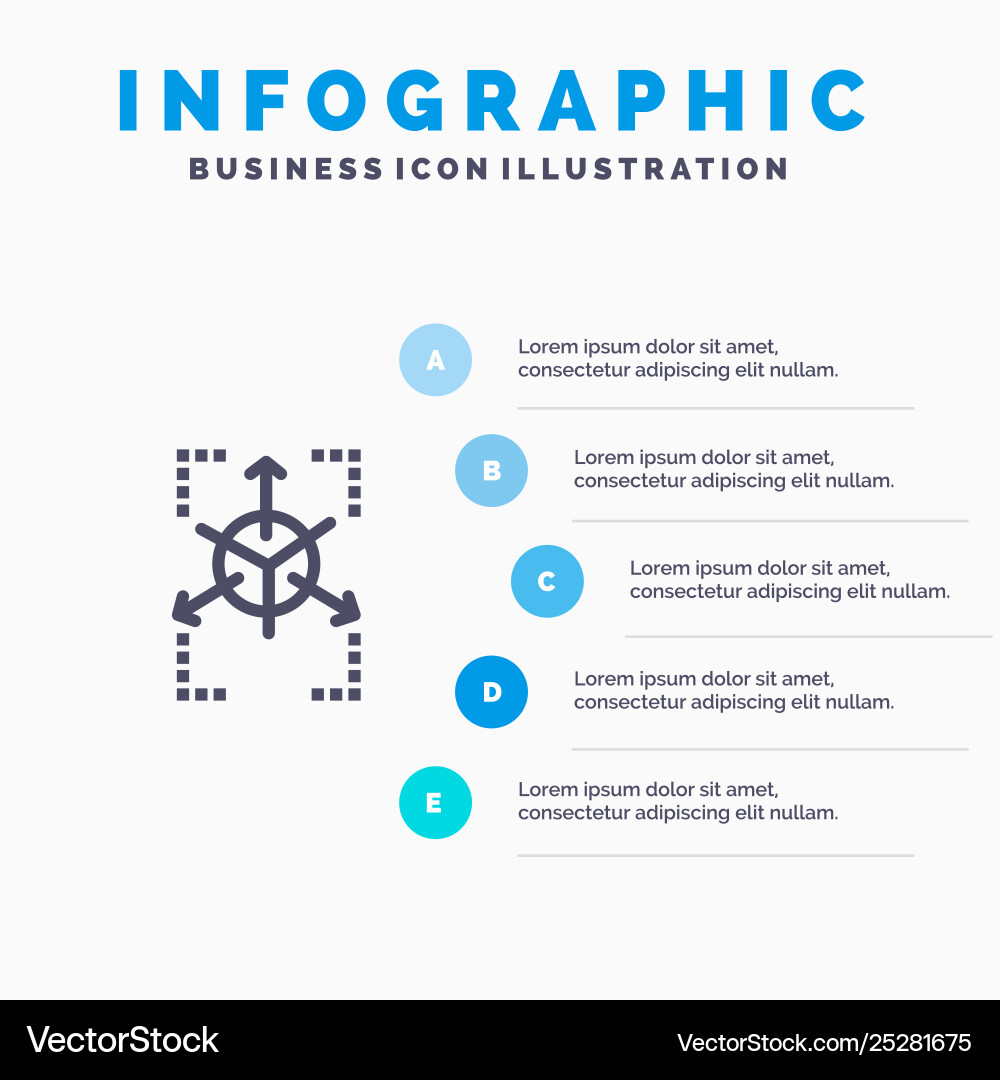 INFOGRAPHIC

BUSINESS ICON ILLUSTRATION

A

Lorem ipsum dolor sit amet, consectetur adipiscing elit nullam.

B

Lorem ipsum dolor sit amet, consectetur adipiscing elit nullam.

C

Lorem ipsum dolor sit amet, consectetur adipiscing elit nullam.

D

Lorem ipsum dolor sit amet, consectetur adipiscing elit nullam.

E

Lorem ipsum dolor sit amet, consectetur adipiscing elit nullam.

VectorStock

VectorStock.com/25281675