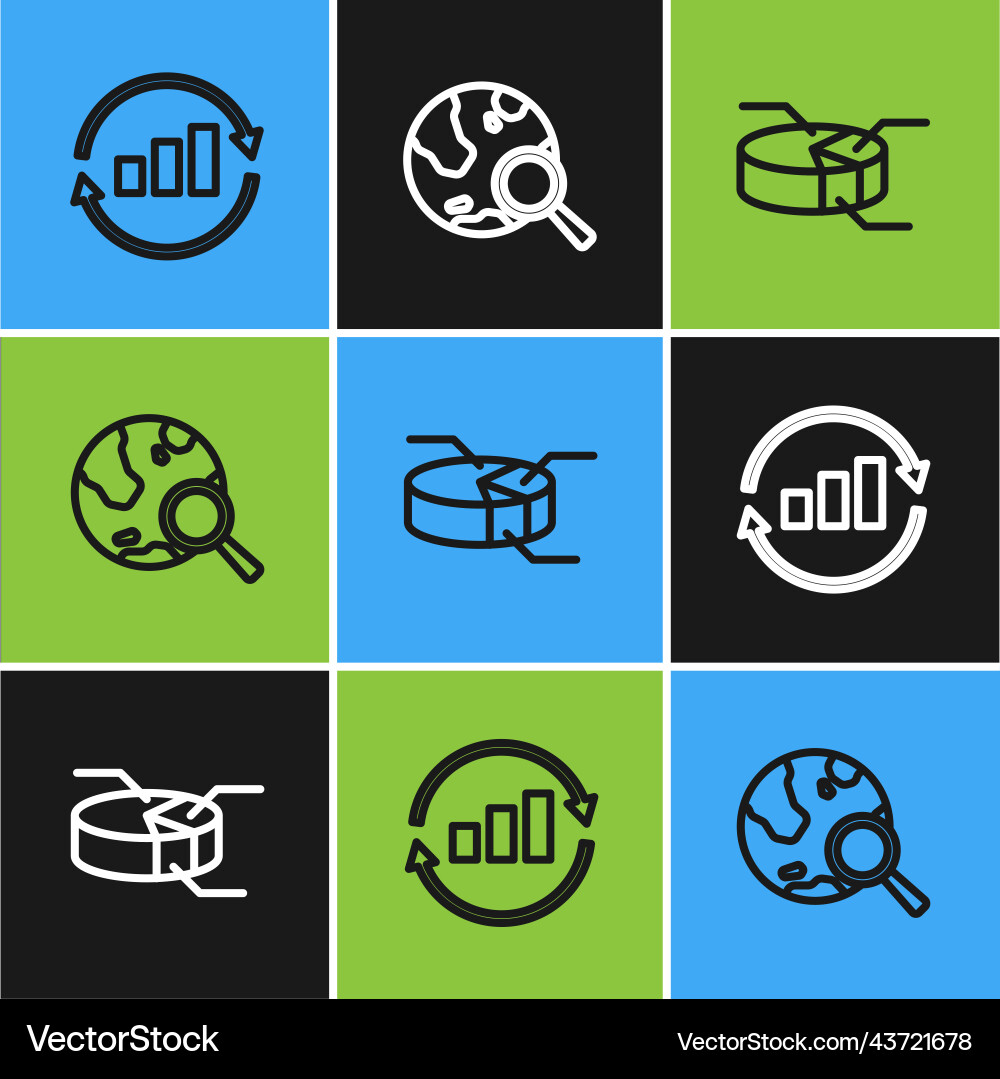 VectorStock
VectorStock.com/43721678