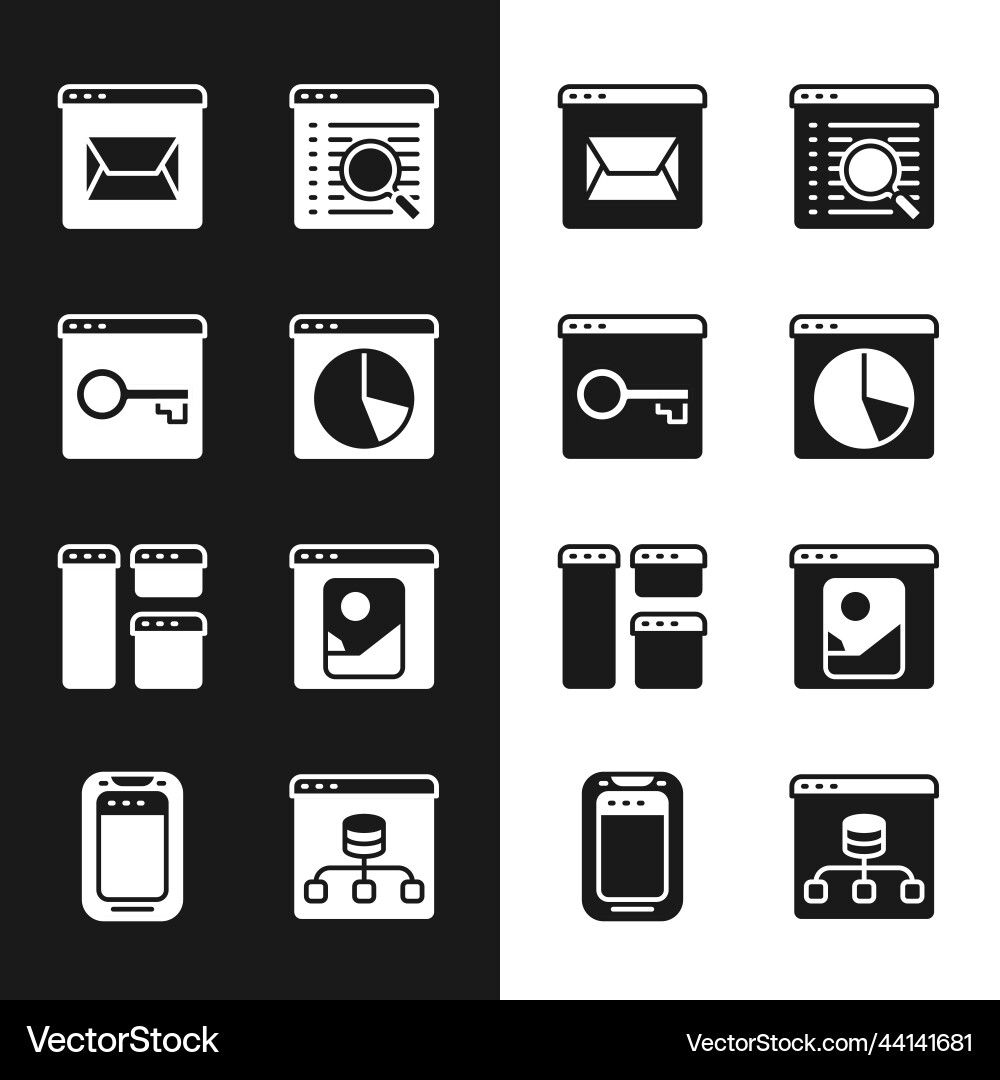 VectorStock®

VectorStock.com/44141681