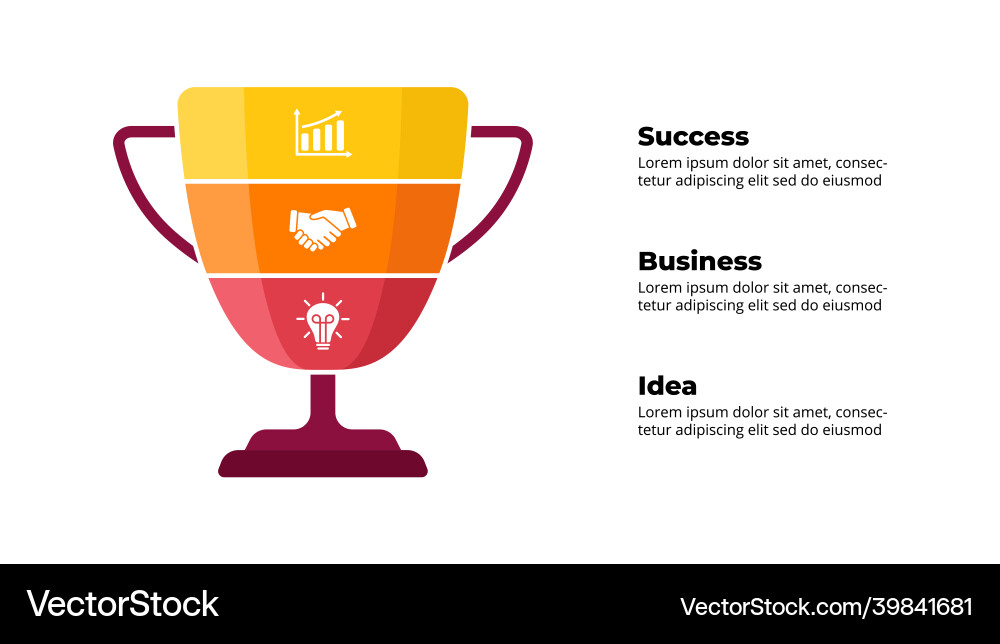 Success
Lorem ipsum dolor sit amet, consectetur adipiscing elit sed do eiusmod

Business
Lorem ipsum dolor sit amet, consectetur adipiscing elit sed do eiusmod

Idea
Lorem ipsum dolor sit amet, consectetur adipiscing elit sed do eiusmod

VectorStock
VectorStock.com/39841681