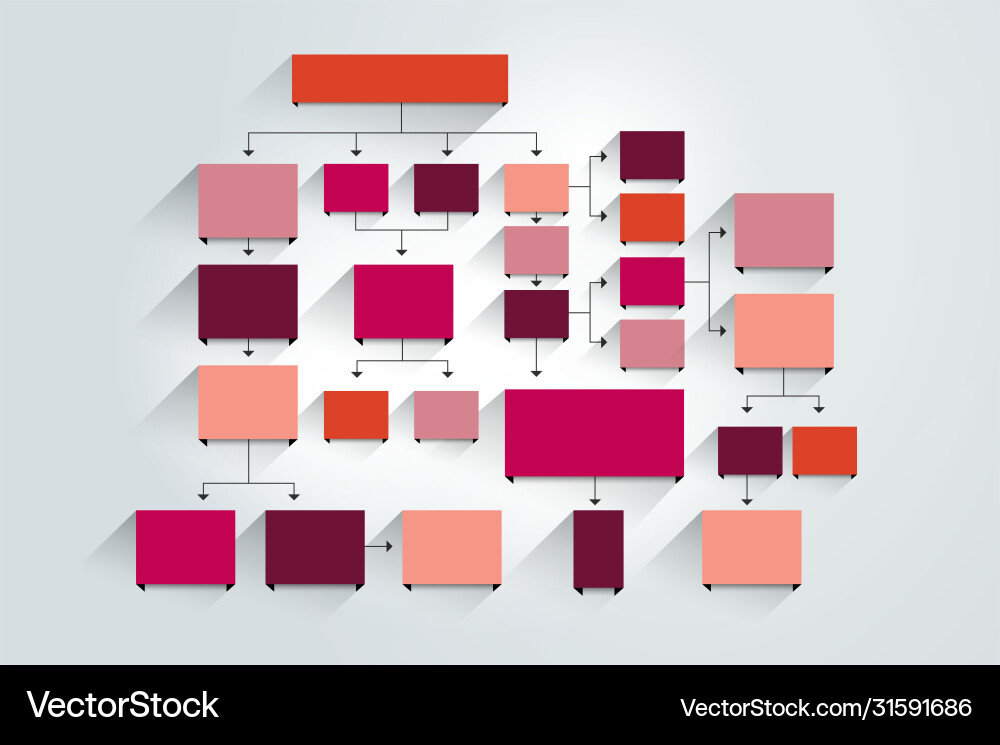 VectorStock

VectorStock.com/31591686