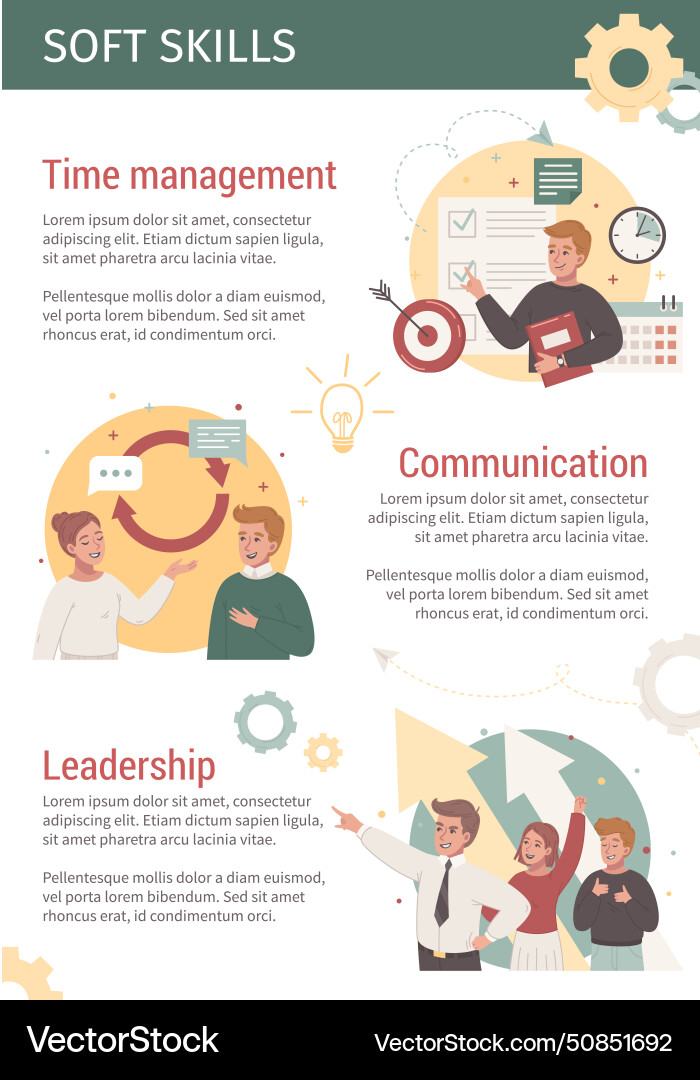 SOFT SKILLS

Time management

Lorem ipsum dolor sit amet, consectetur adipiscing elit. Etiam dictum sapien ligula, sit amet pharetra arcu lacinia vitae.

Pellentesque mollis dolor a diam euismod, vel porta lorem bibendum. Sed sit amet rhoncus erat, id condimentum orci.

Communication

Lorem ipsum dolor sit amet, consectetur adipiscing elit. Etiam dictum sapien ligula, sit amet pharetra arcu lacinia vitae.

Pellentesque mollis dolor a diam euismod, vel porta lorem bibendum. Sed sit amet rhoncus erat, id condimentum orci.

Leadership

Lorem ipsum dolor sit amet, consectetur adipiscing elit. Etiam dictum sapien ligula, sit amet pharetra arcu lacinia vitae.

Pellentesque mollis dolor a diam euismod, vel porta lorem bibendum. Sed sit amet rhoncus erat, id condimentum orci.

VectorStock

VectorStock.com/50851692