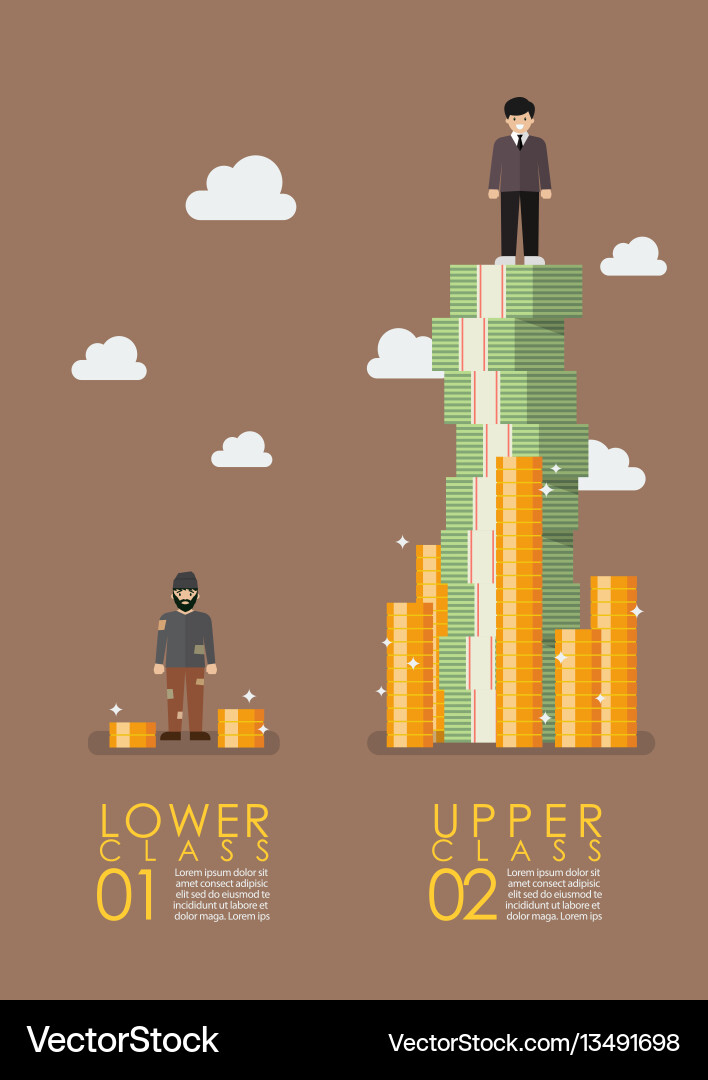 LOWER CLASS

01

Lorem ipsum dolor sit amet consect adipisic elit sed do eiusmod te incididunt ut labore et dolor maga. Lorem ips

UPPER CLASS

02

Lorem ipsum dolor sit amet consect adipisic elit sed do eiusmod te incididunt ut labore et dolor maga. Lorem ips

VectorStock

VectorStock.com/13491698