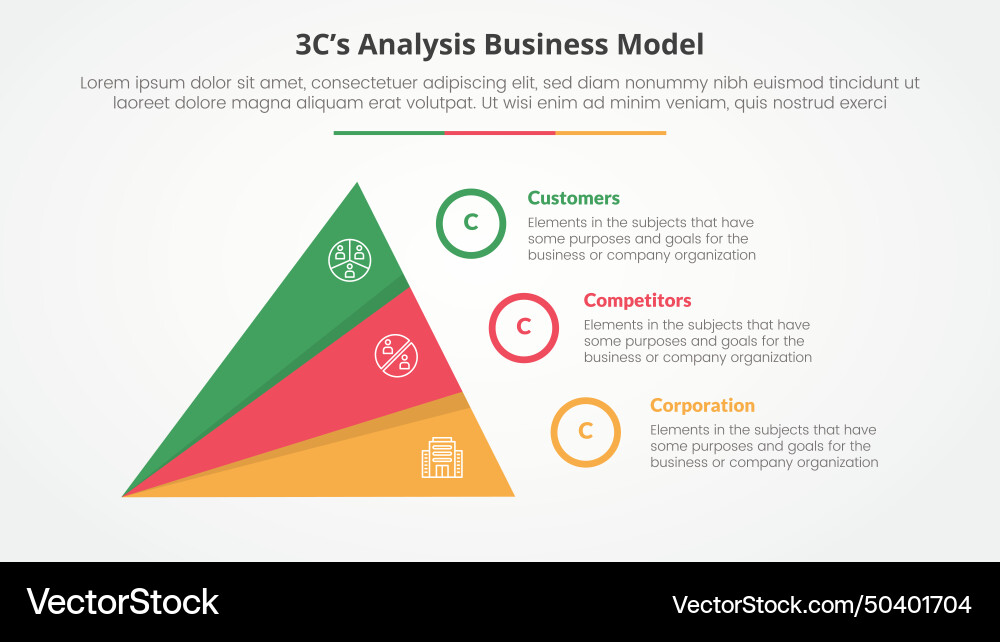 3C's Analysis Business Model

Lorem ipsum dolor sit amet, consectetuer adipiscing elit, sed diam nonummy nibh euismod tincidunt ut laoreet dolore magna aliquam erat volutpat. Ut wisi enim ad minim veniam, quis nostrud exerci

C

Customers

Elements in the subjects that have some purposes and goals for the business or company organization

C

Competitors

Elements in the subjects that have some purposes and goals for the business or company organization

C

Corporation

Elements in the subjects that have some purposes and goals for the business or company organization

VectorStock

VectorStock.com/50401704