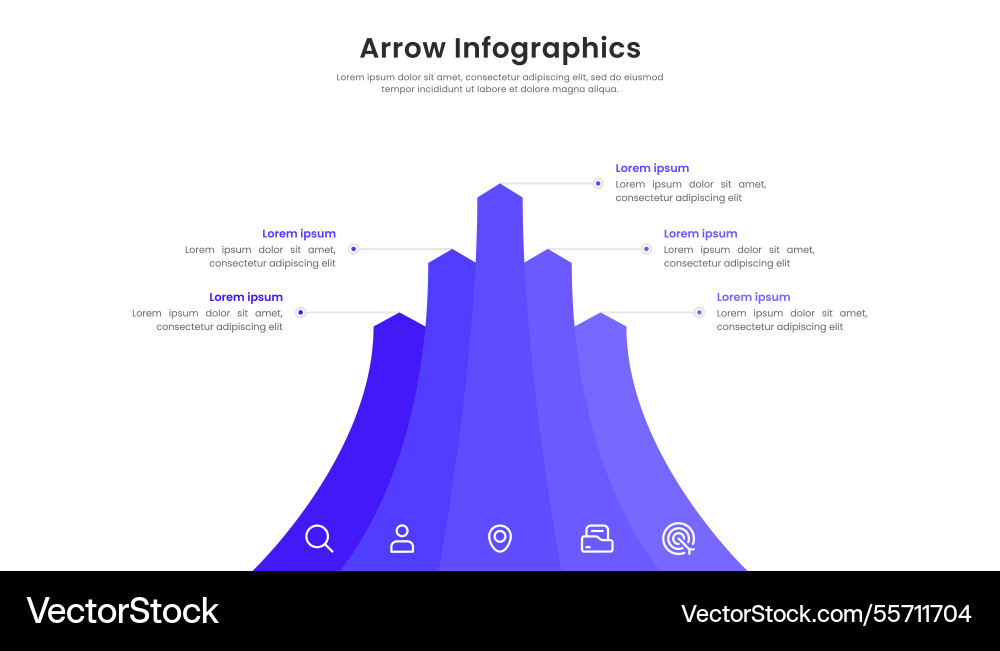 Arrow Infographics

Lorem ipsum dolor sit amet, consectetur adipiscing elit, sed do eiusmod tempor incididunt ut labore et dolore magna aliqua.

Lorem ipsum
Lorem ipsum dolor sit amet, consectetur adipiscing elit

Lorem ipsum
Lorem ipsum dolor sit amet, consectetur adipiscing elit

Lorem ipsum
Lorem ipsum dolor sit amet, consectetur adipiscing elit

Lorem ipsum
Lorem ipsum dolor sit amet, consectetur adipiscing elit

Lorem ipsum
Lorem ipsum dolor sit amet, consectetur adipiscing elit

VectorStock
VectorStock.com/55711704