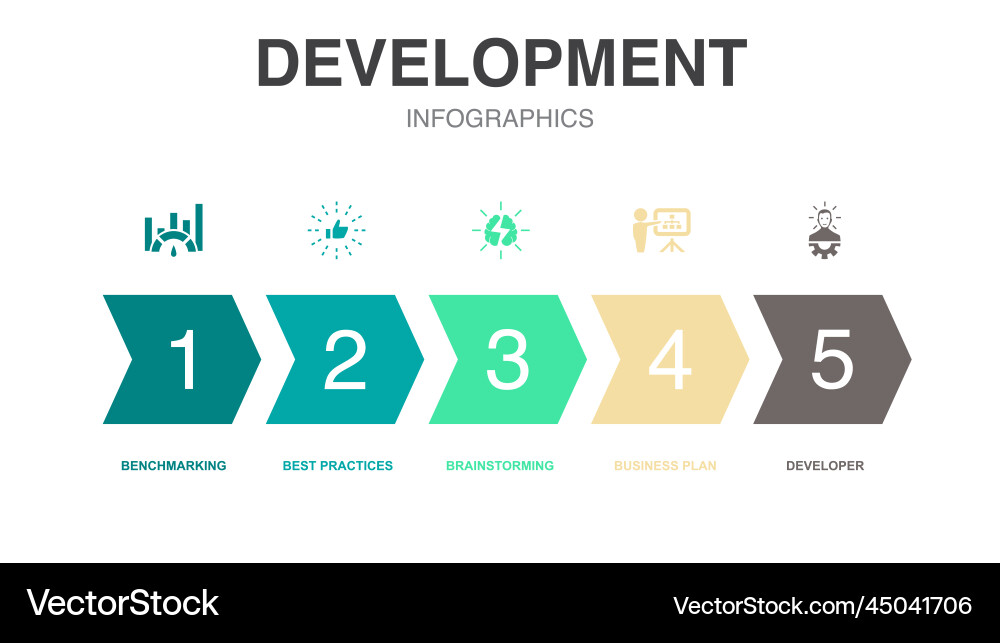 DEVELOPMENT

INFOGRAPHICS

1

2

3

4

5

BENCHMARKING

BEST PRACTICES

BRAINSTORMING

BUSINESS PLAN

DEVELOPER

VectorStock

VectorStock.com/45041706