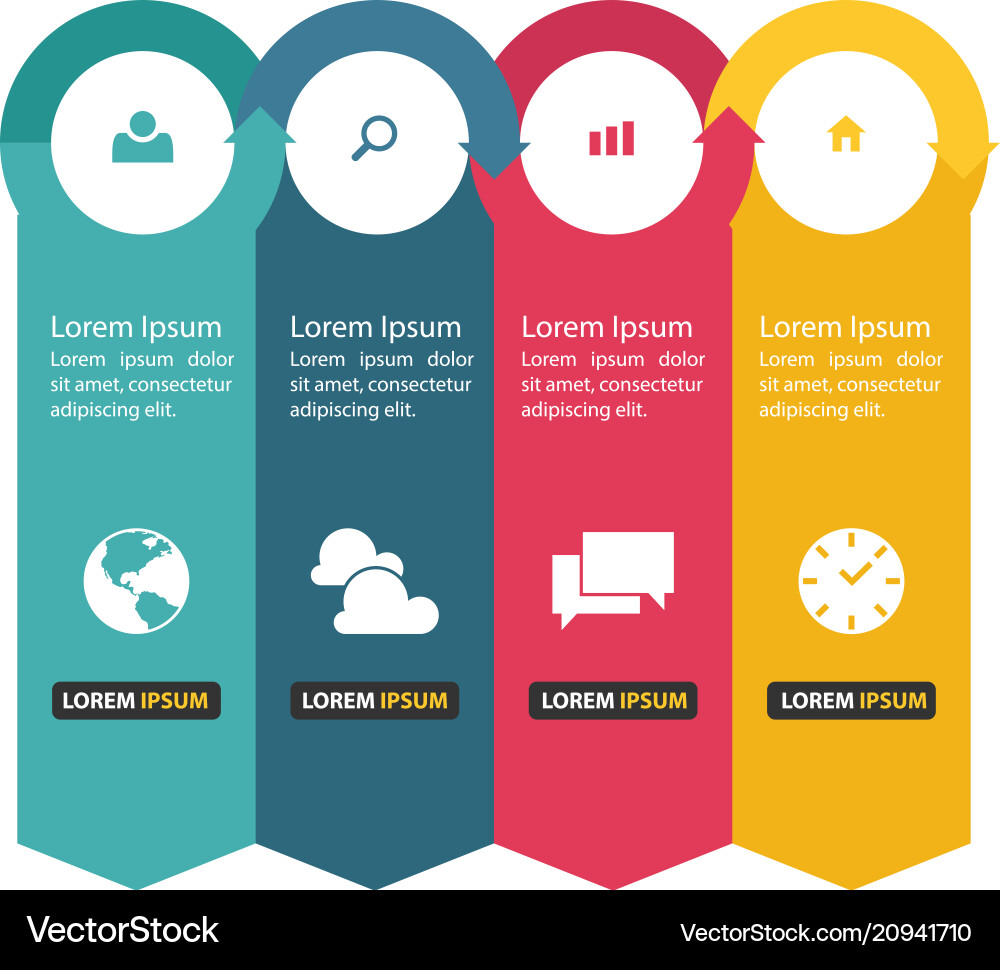 Lorem Ipsum
Lorem ipsum dolor sit amet, consectetur adipiscing elit.

LOREM IPSUM

Lorem Ipsum
Lorem ipsum dolor sit amet, consectetur adipiscing elit.

LOREM IPSUM

Lorem Ipsum
Lorem ipsum dolor sit amet, consectetur adipiscing elit.

LOREM IPSUM

Lorem Ipsum
Lorem ipsum dolor sit amet, consectetur adipiscing elit.

LOREM IPSUM

VectorStock
VectorStock.com/20941710