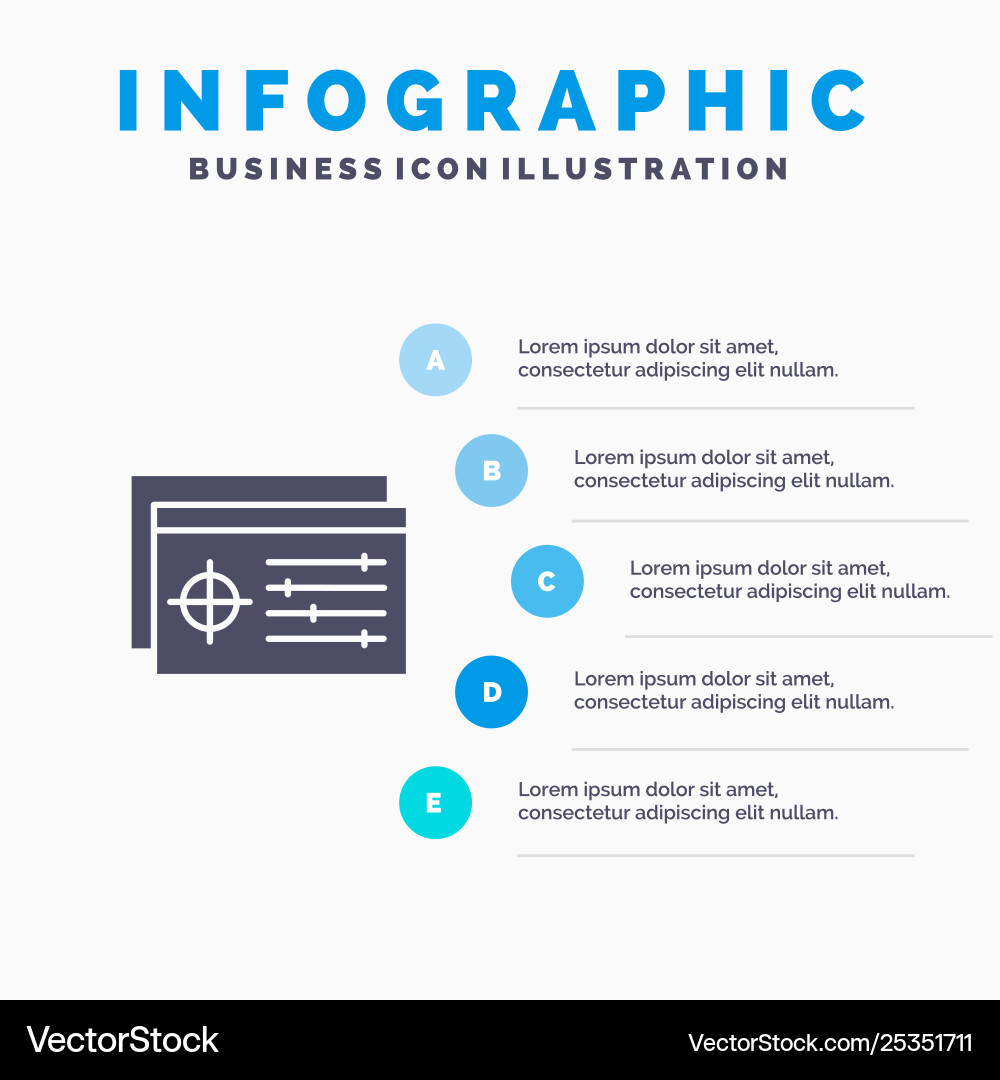 INFOGRAPHIC
BUSINESS ICON ILLUSTRATION

A
Lorem ipsum dolor sit amet, consectetur adipiscing elit nullam.

B
Lorem ipsum dolor sit amet, consectetur adipiscing elit nullam.

C
Lorem ipsum dolor sit amet, consectetur adipiscing elit nullam.

D
Lorem ipsum dolor sit amet, consectetur adipiscing elit nullam.

E
Lorem ipsum dolor sit amet, consectetur adipiscing elit nullam.

VectorStock
VectorStock.com/25351711