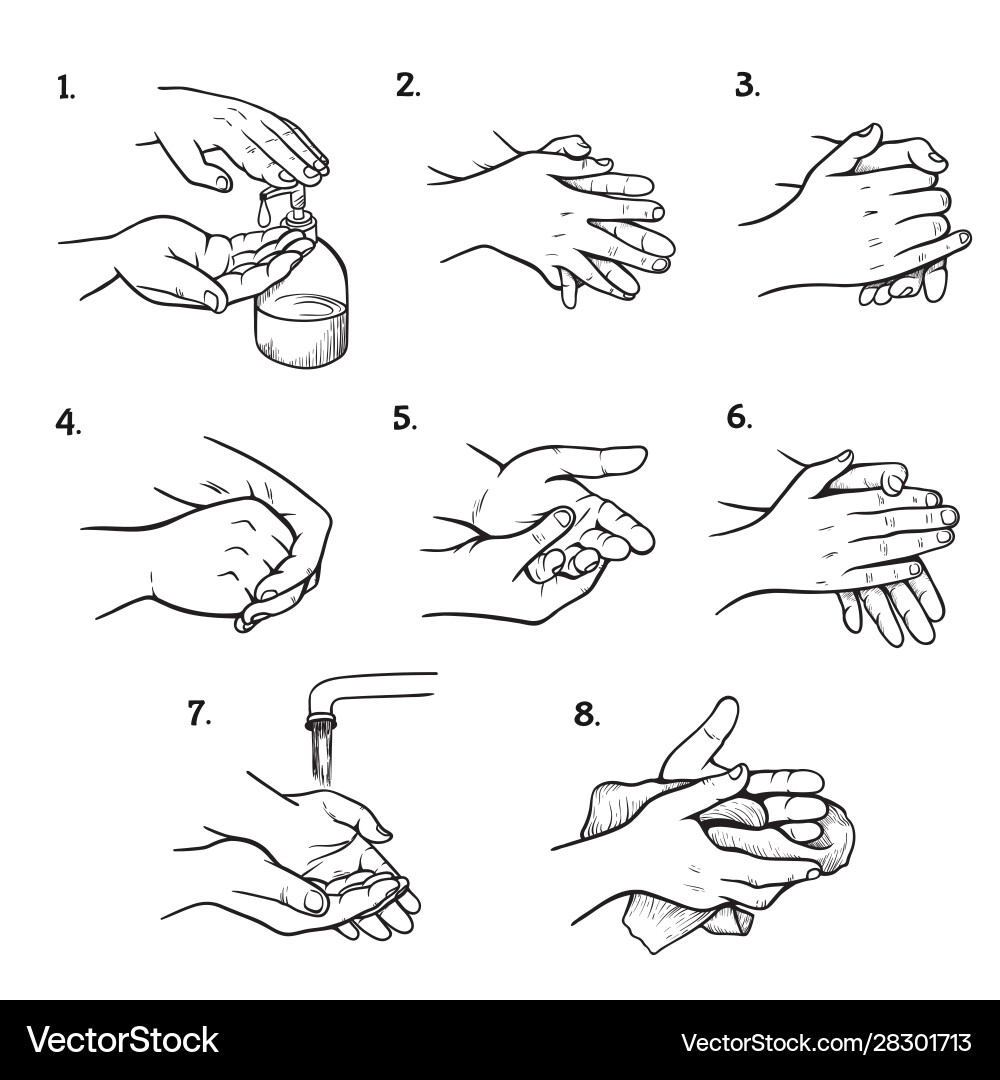 1.

2.

3.

4.

5.

6.

7.

8.

VectorStock®

VectorStock.com/28301713