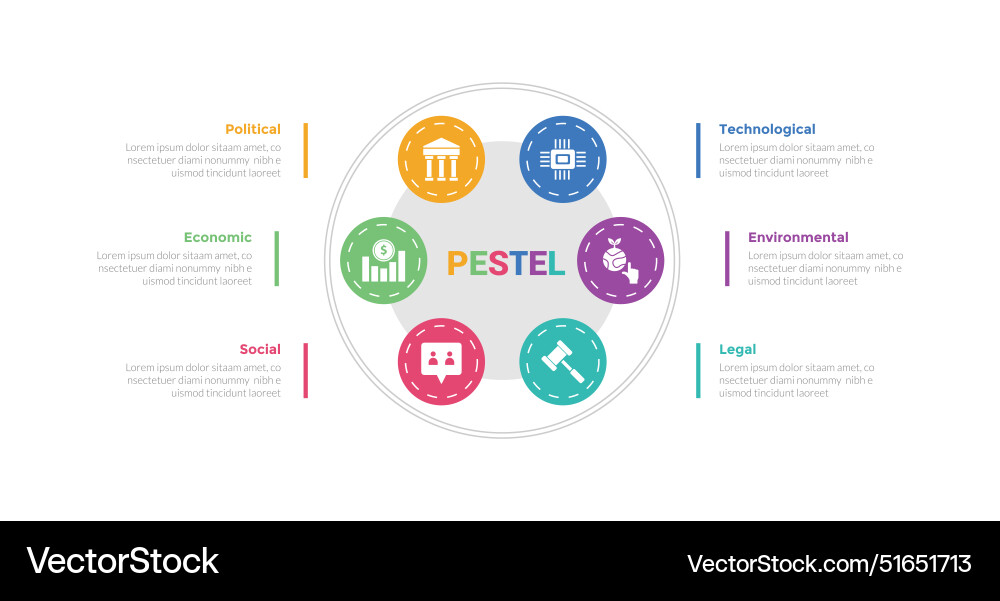 Political
Lorem ipsum dolor sitaam amet, co nsectetuer diami nonummy nibh e uismod tincidunt laoreet

Economic
Lorem ipsum dolor sitaam amet, co nsectetuer diami nonummy nibh e uismod tincidunt laoreet

Social
Lorem ipsum dolor sitaam amet, co nsectetuer diami nonummy nibh e uismod tincidunt laoreet

PESTEL

Technological
Lorem ipsum dolor sitaam amet, co nsectetuer diami nonummy nibh e uismod tincidunt laoreet

Environmental
Lorem ipsum dolor sitaam amet, co nsectetuer diami nonummy nibh e uismod tincidunt laoreet

Legal
Lorem ipsum dolor sitaam amet, co nsectetuer diami nonummy nibh e uismod tincidunt laoreet

VectorStock
VectorStock.com/51651713