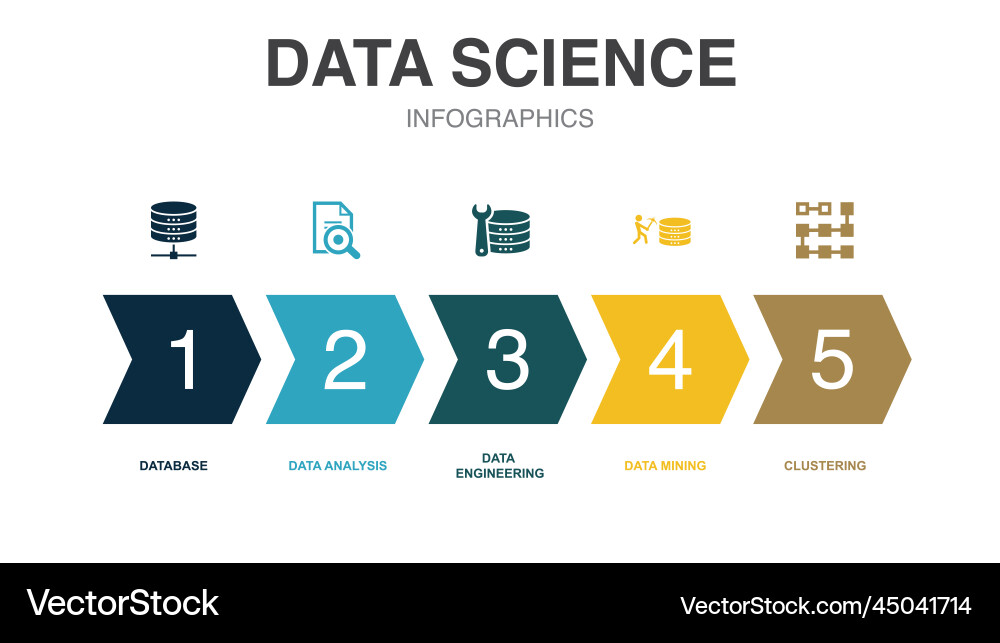 DATA SCIENCE

INFOGRAPHICS

1

2

3

4

5

DATABASE

DATA ANALYSIS

DATA ENGINEERING

DATA MINING

CLUSTERING

VectorStock

VectorStock.com/45041714