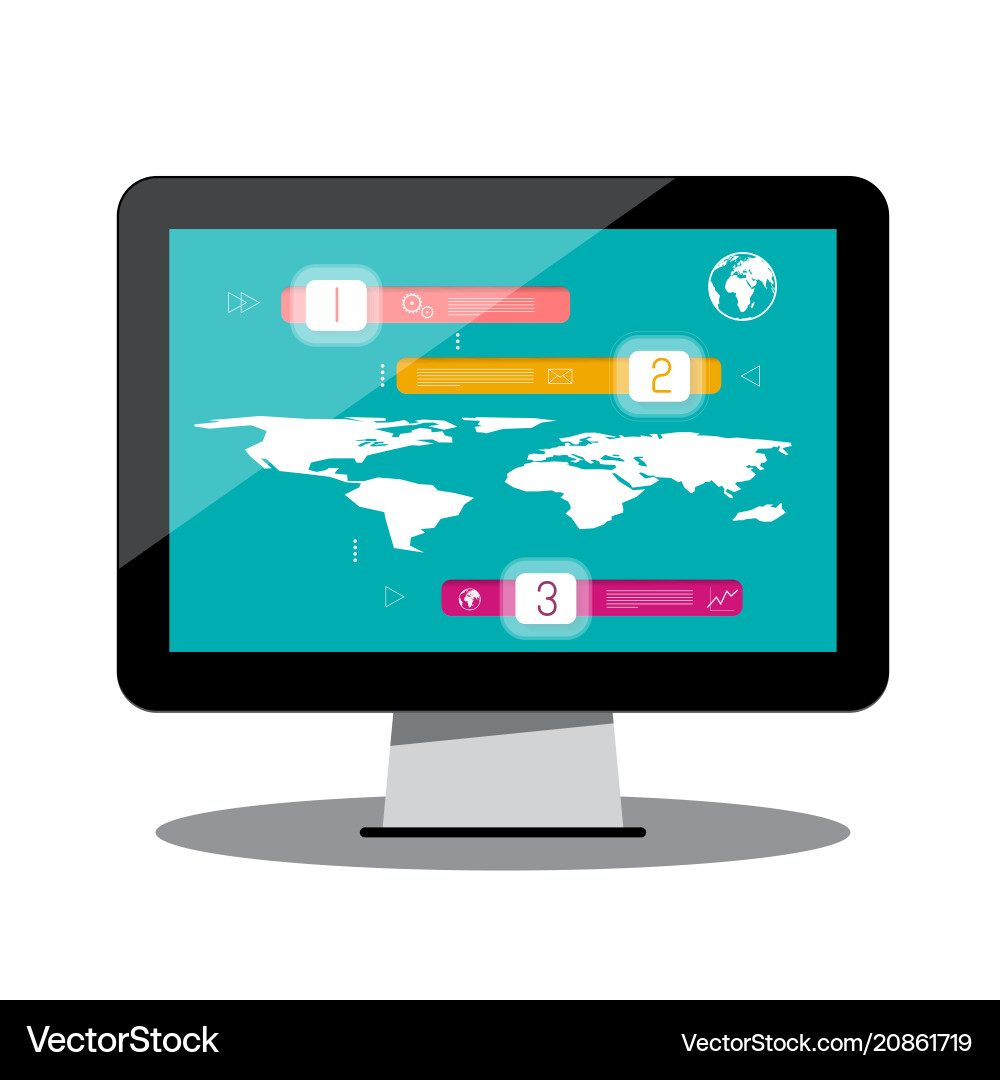 1

2

3

VectorStock

VectorStock.com/20861719