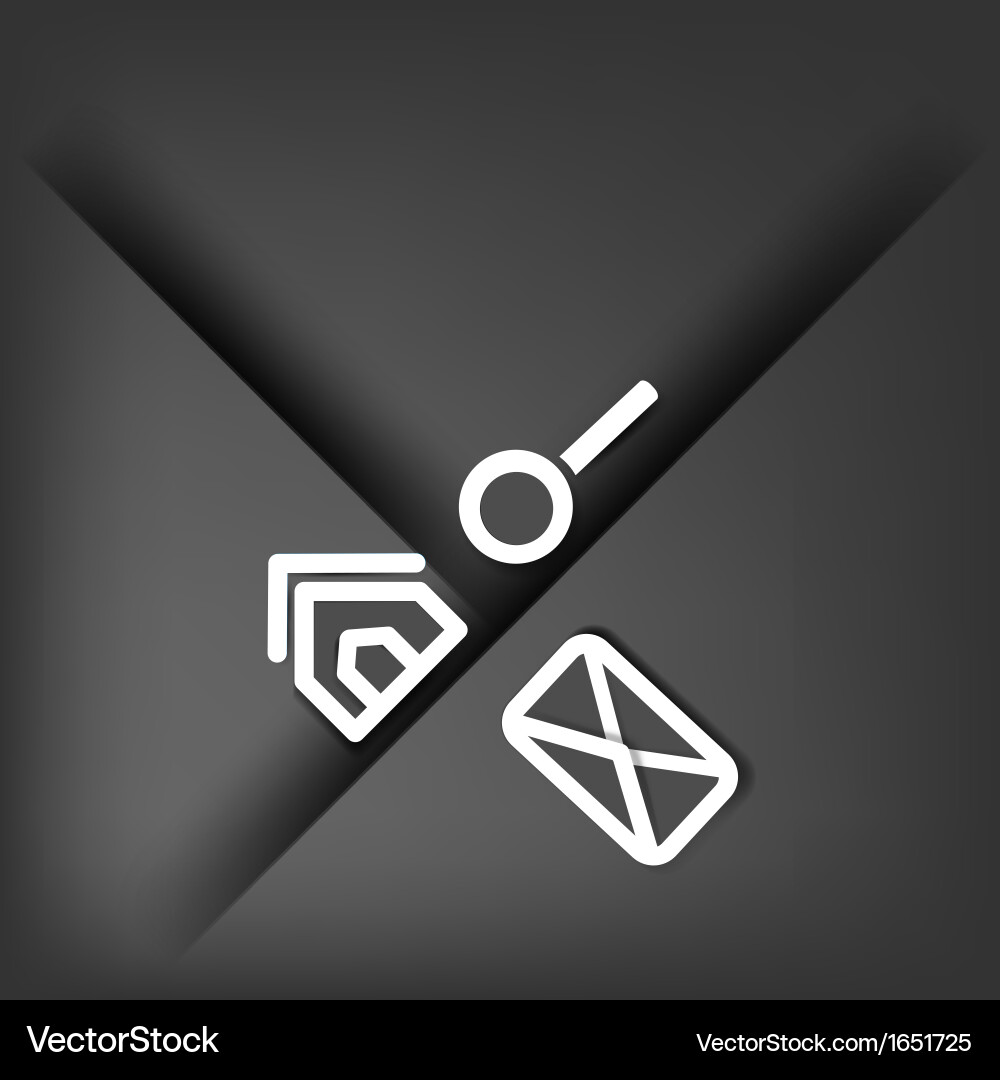 VectorStock®

VectorStock.com/1651725