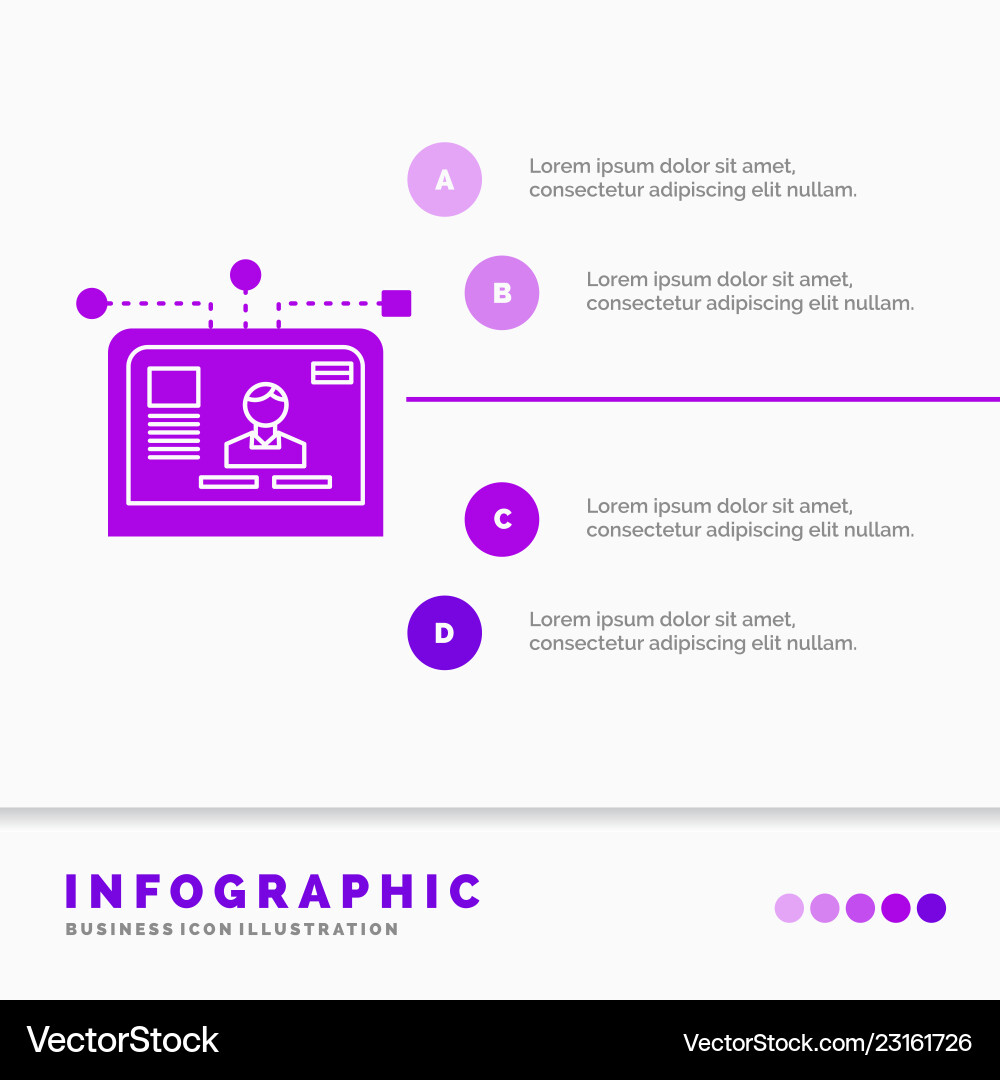 A

Lorem ipsum dolor sit amet, consectetur adipiscing elit nullam.

B

Lorem ipsum dolor sit amet, consectetur adipiscing elit nullam.

C

Lorem ipsum dolor sit amet, consectetur adipiscing elit nullam.

D

Lorem ipsum dolor sit amet, consectetur adipiscing elit nullam.

INFOGRAPHIC

BUSINESS ICON ILLUSTRATION

VectorStock

VectorStock.com/23161726