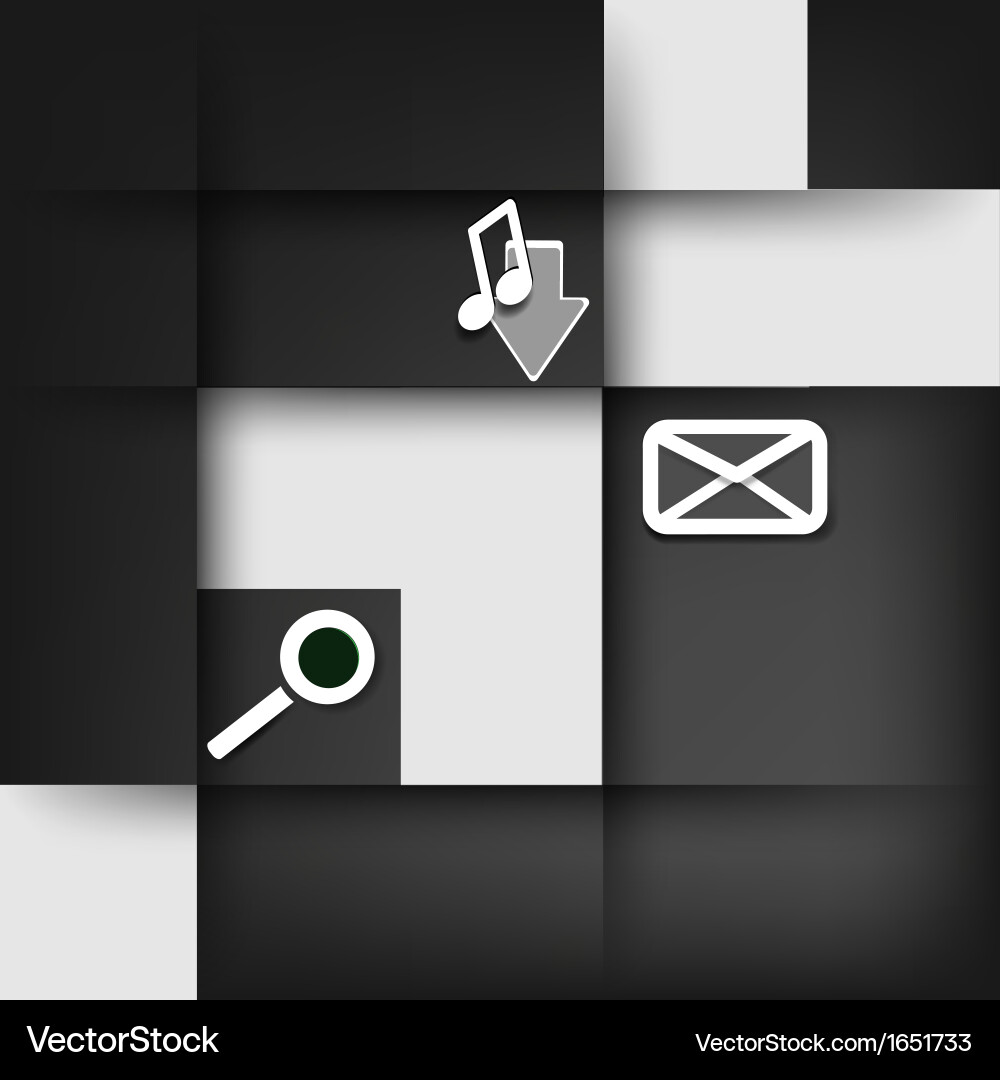 VectorStock

VectorStock.com/1651733