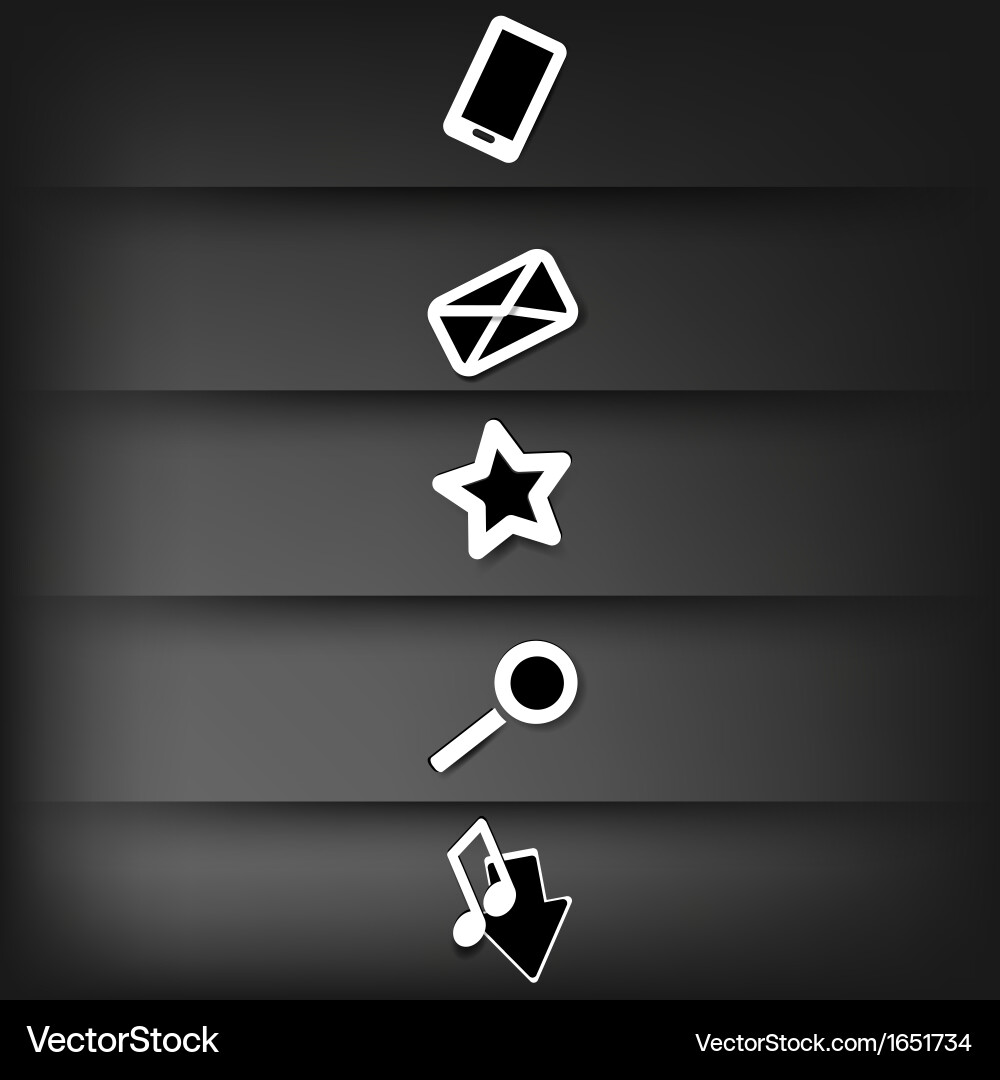 VectorStock

VectorStock.com/1651734