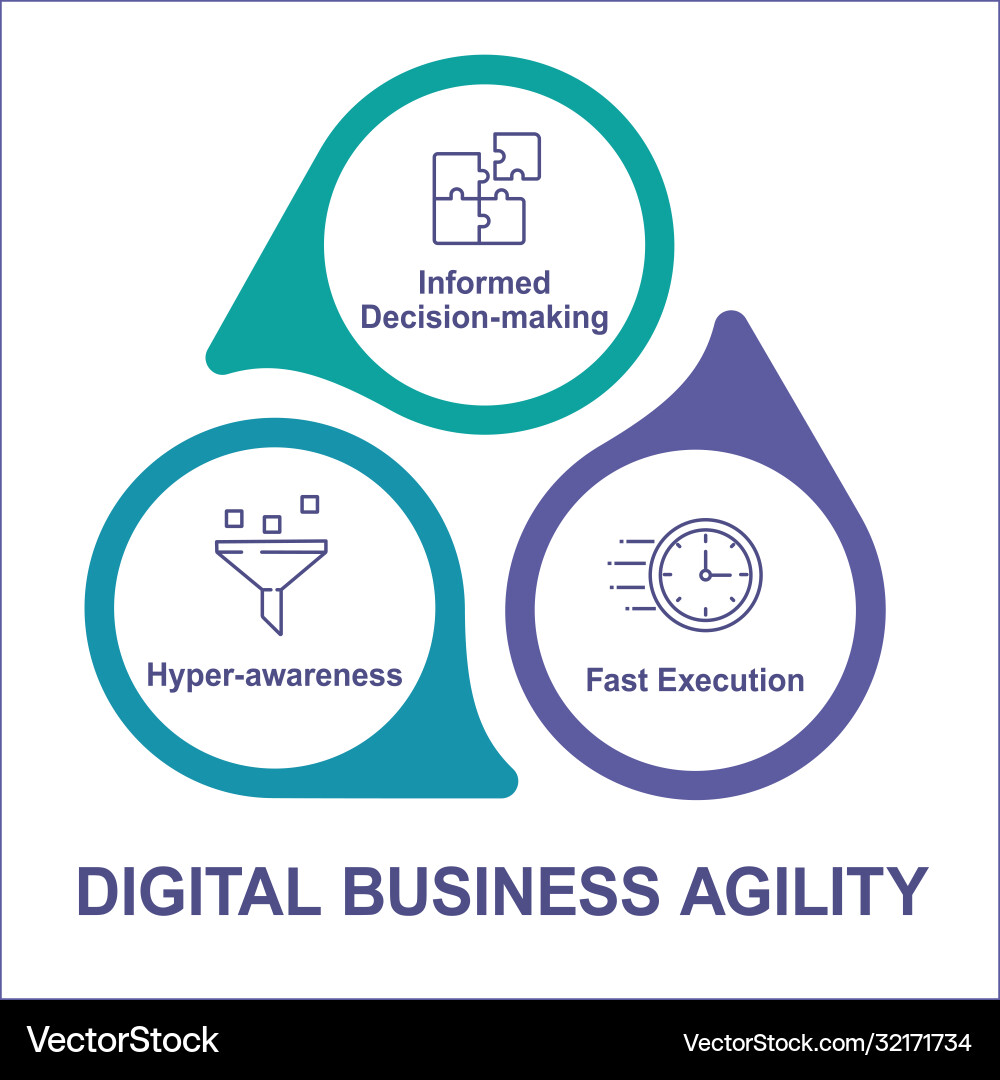 Informed Decision-making

Hyper-awareness

Fast Execution

DIGITAL BUSINESS AGILITY

VectorStock

VectorStock.com/32171734