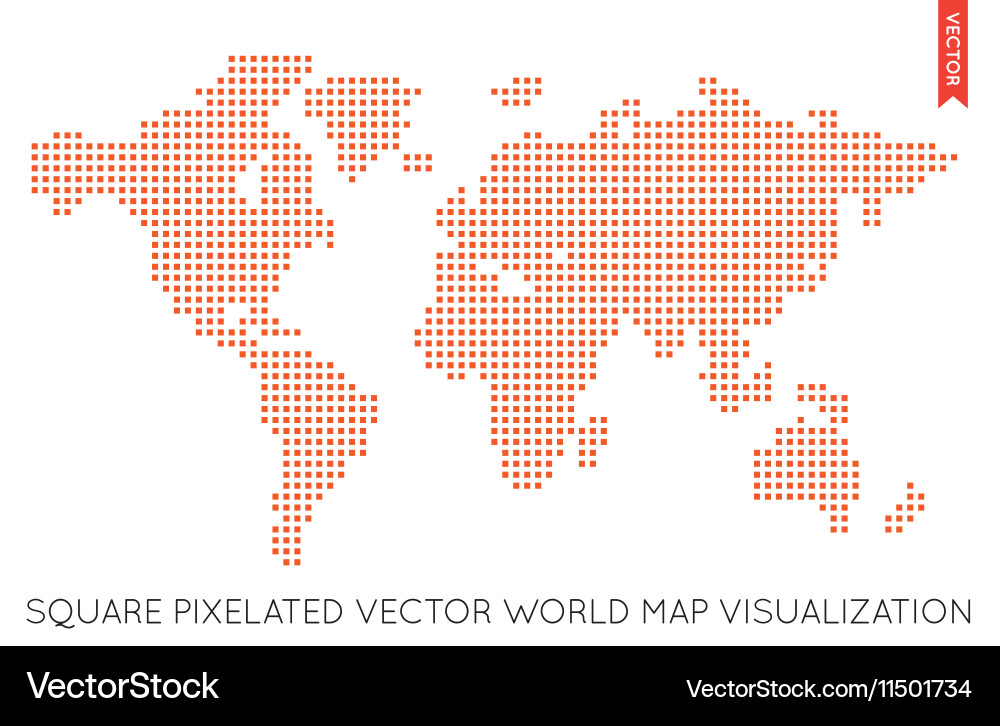 VECTOR

SQUARE PIXELATED VECTOR WORLD MAP VISUALIZATION

VectorStock

VectorStock.com/11501734