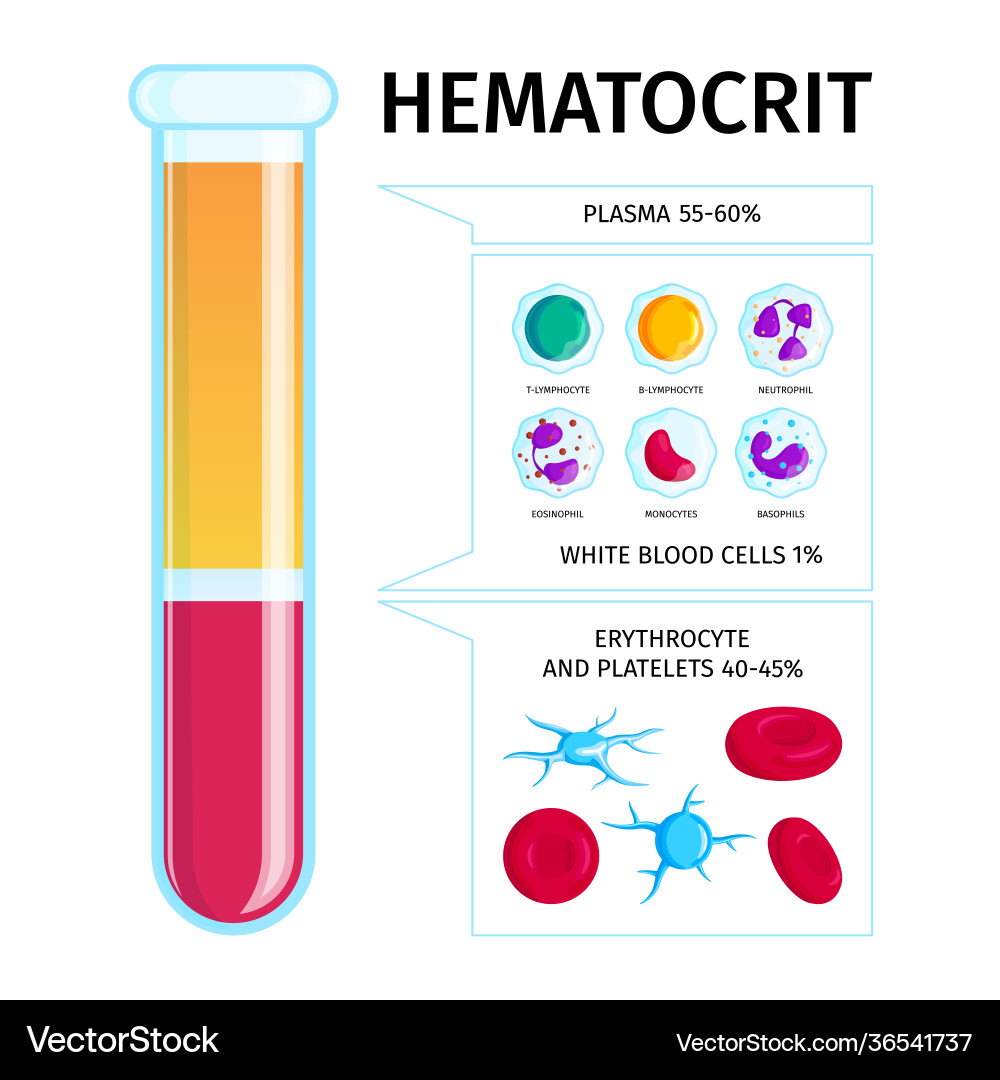 HEMATOCRIT

PLASMA 55-60%

T-LYMPHOCYTE
B-LYMPHOCYTE
NEUTROPHIL
EOSINOPHIL
MONOCYTES
BASOPHILS

WHITE BLOOD CELLS 1%

ERYTHROCYTE AND PLATELETS 40-45%

VectorStock
VectorStock.com/36541737