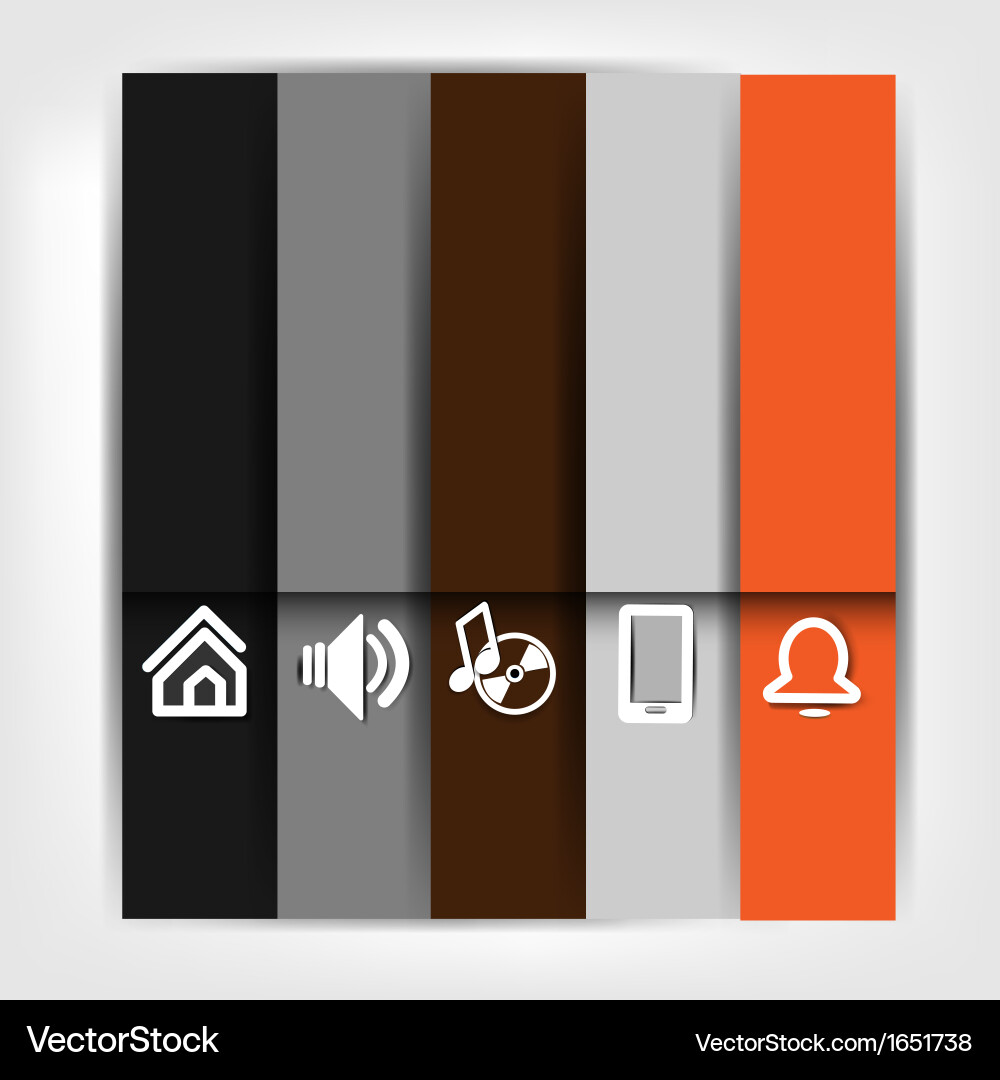 VectorStock
VectorStock.com/1651738