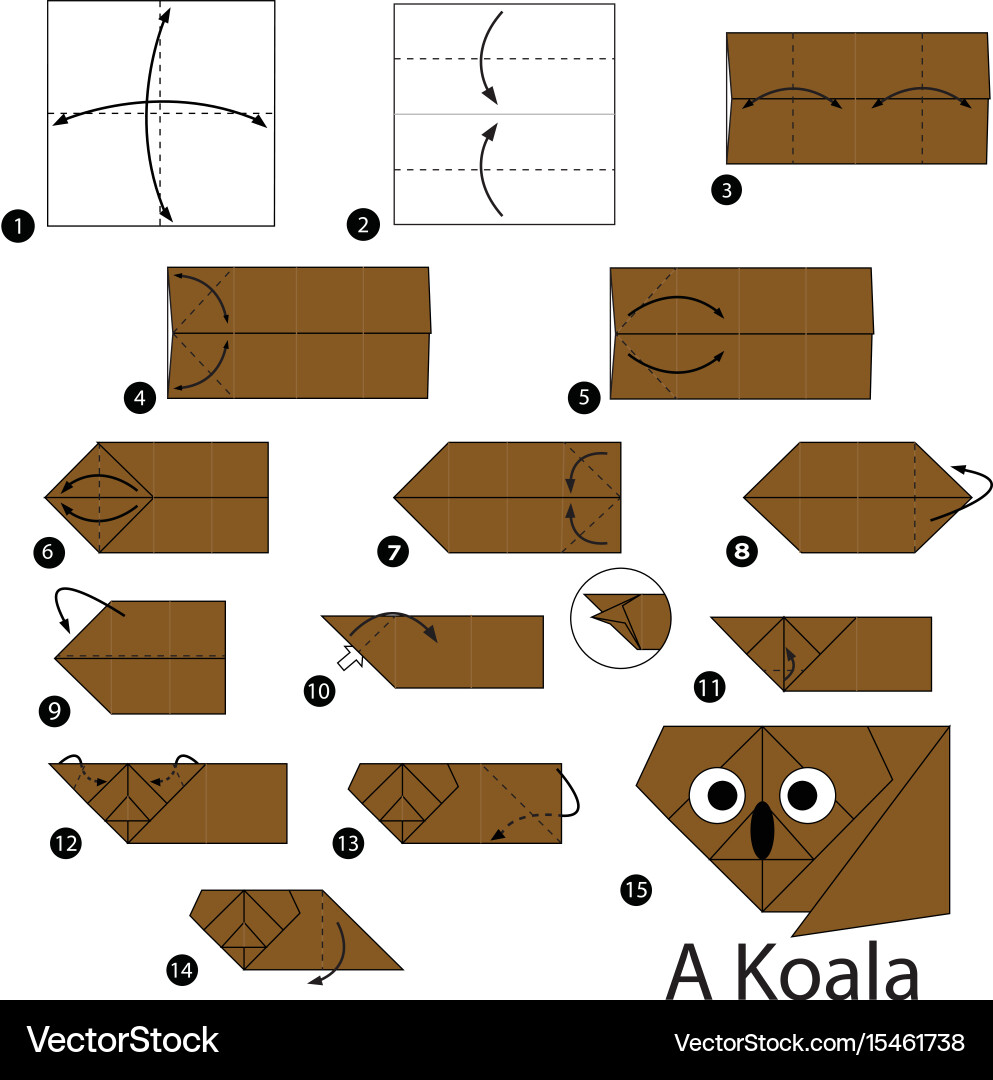 1
2
3
4
5
6
7
8
9
10
11
12
13
14
15
A Koala

VectorStock
VectorStock.com/15461738