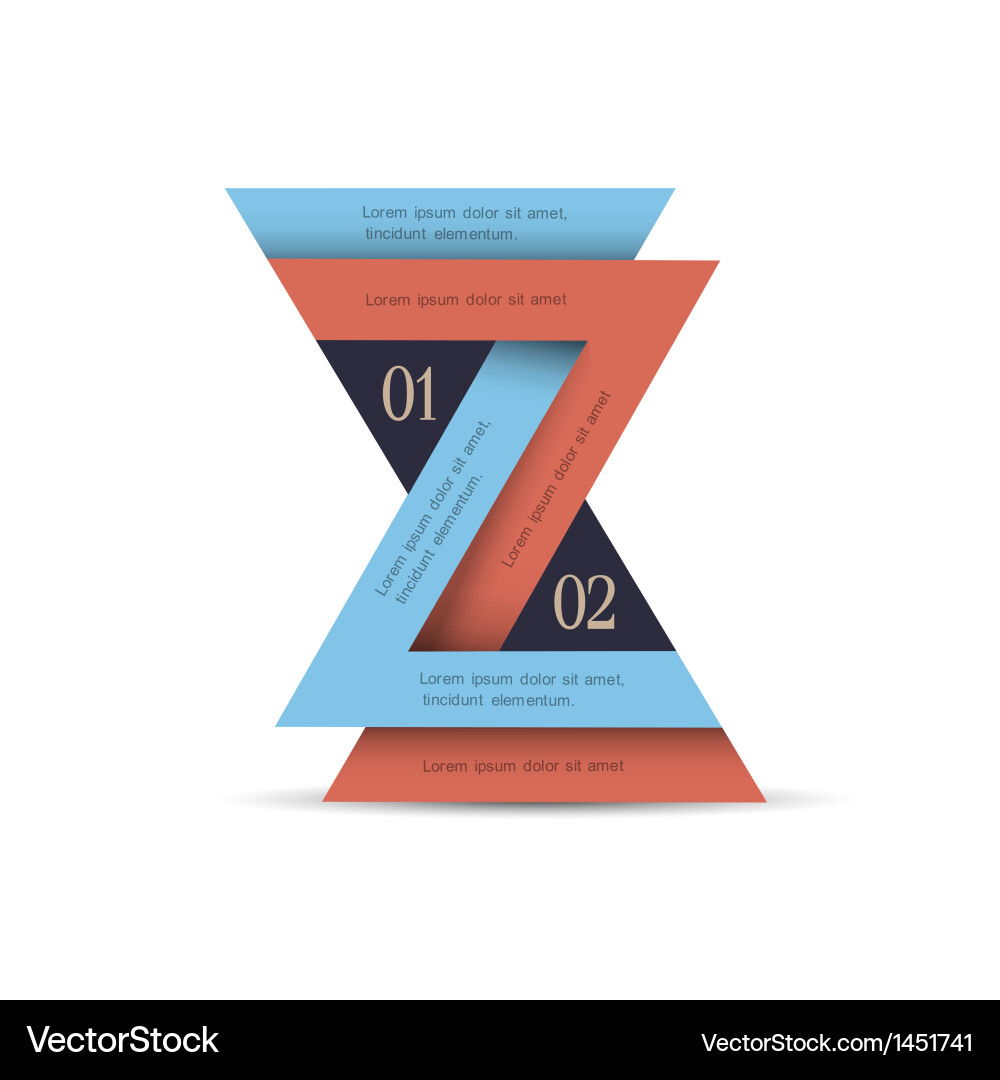 Lorem ipsum dolor sit amet, tincidunt elementum.

Lorem ipsum dolor sit amet

01

Lorem ipsum dolor sit amet, tincidunt elementum.

Lorem ipsum dolor sit amet

02

Lorem ipsum dolor sit amet, tincidunt elementum.

Lorem ipsum dolor sit amet

VectorStock

VectorStock.com/1451741