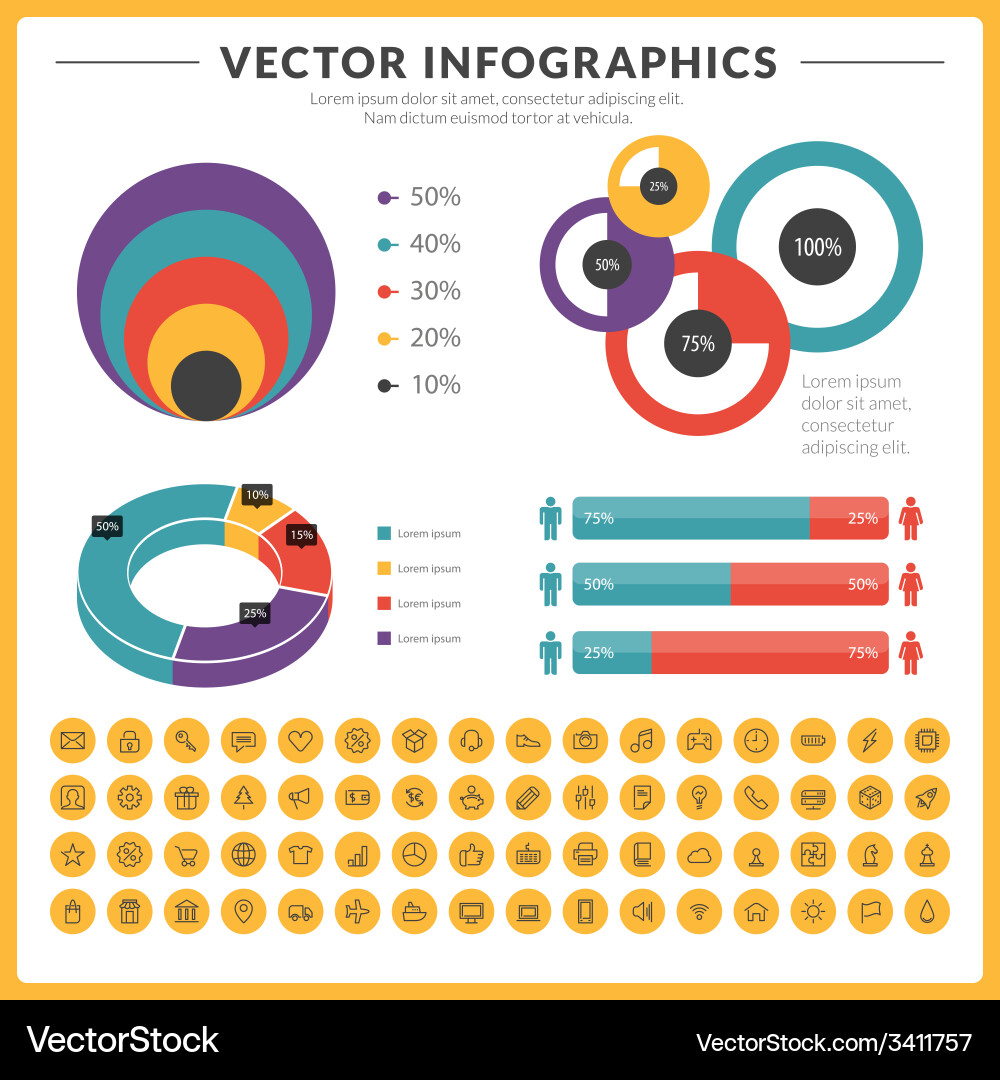 VECTOR INFOGRAPHICS

Lorem ipsum dolor sit amet, consectetur adipiscing elit.
Nam dictum euismod tortor at vehicula.

50%
40%
30%
20%
10%

25%
50%
100%
75%

Lorem ipsum dolor sit amet, consectetur adipiscing elit.

50%
10%
15%
25%

Lorem ipsum
Lorem ipsum
Lorem ipsum
Lorem ipsum

75% 25%
50% 50%
25% 75%

VectorStock
VectorStock.com/3411757