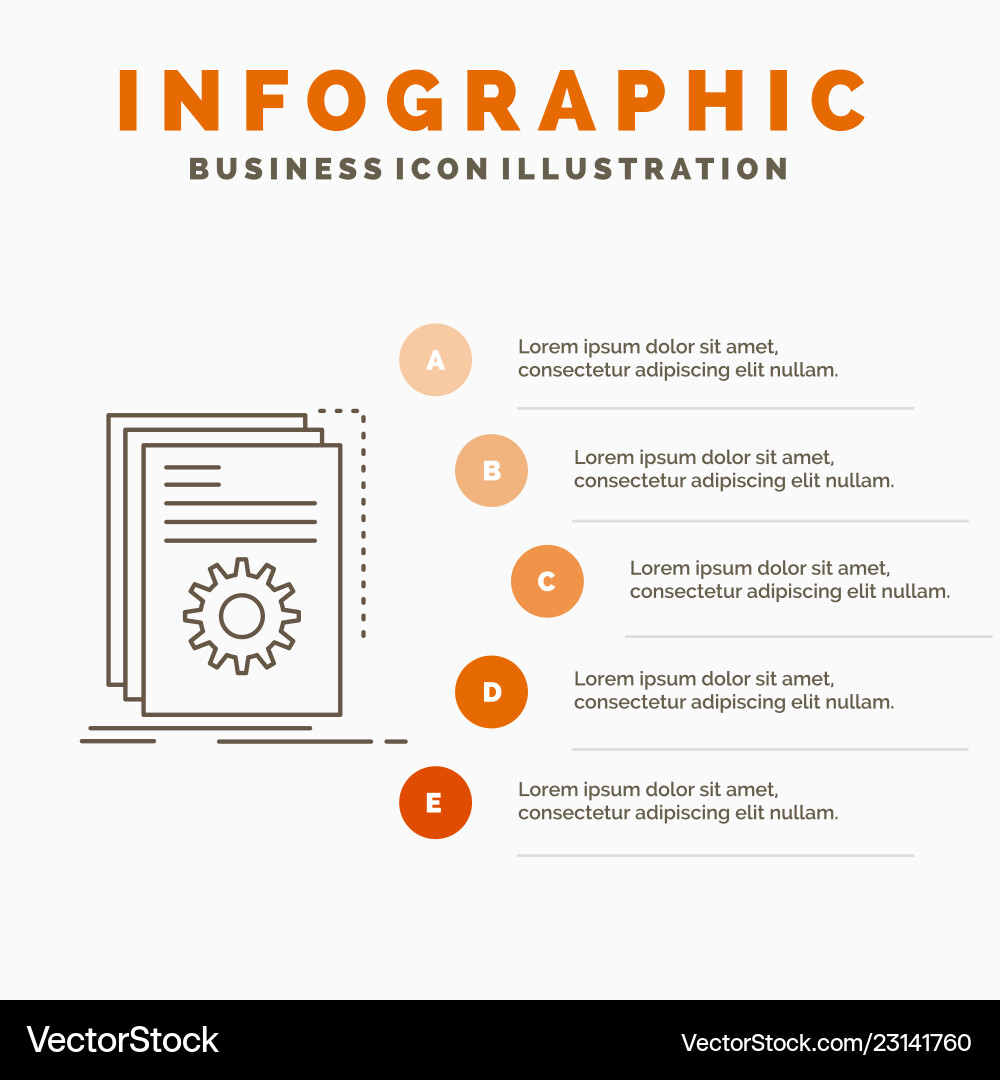 INFOGRAPHIC
BUSINESS ICON ILLUSTRATION

A
Lorem ipsum dolor sit amet, consectetur adipiscing elit nullam.

B
Lorem ipsum dolor sit amet, consectetur adipiscing elit nullam.

C
Lorem ipsum dolor sit amet, consectetur adipiscing elit nullam.

D
Lorem ipsum dolor sit amet, consectetur adipiscing elit nullam.

E
Lorem ipsum dolor sit amet, consectetur adipiscing elit nullam.

VectorStock
VectorStock.com/23141760