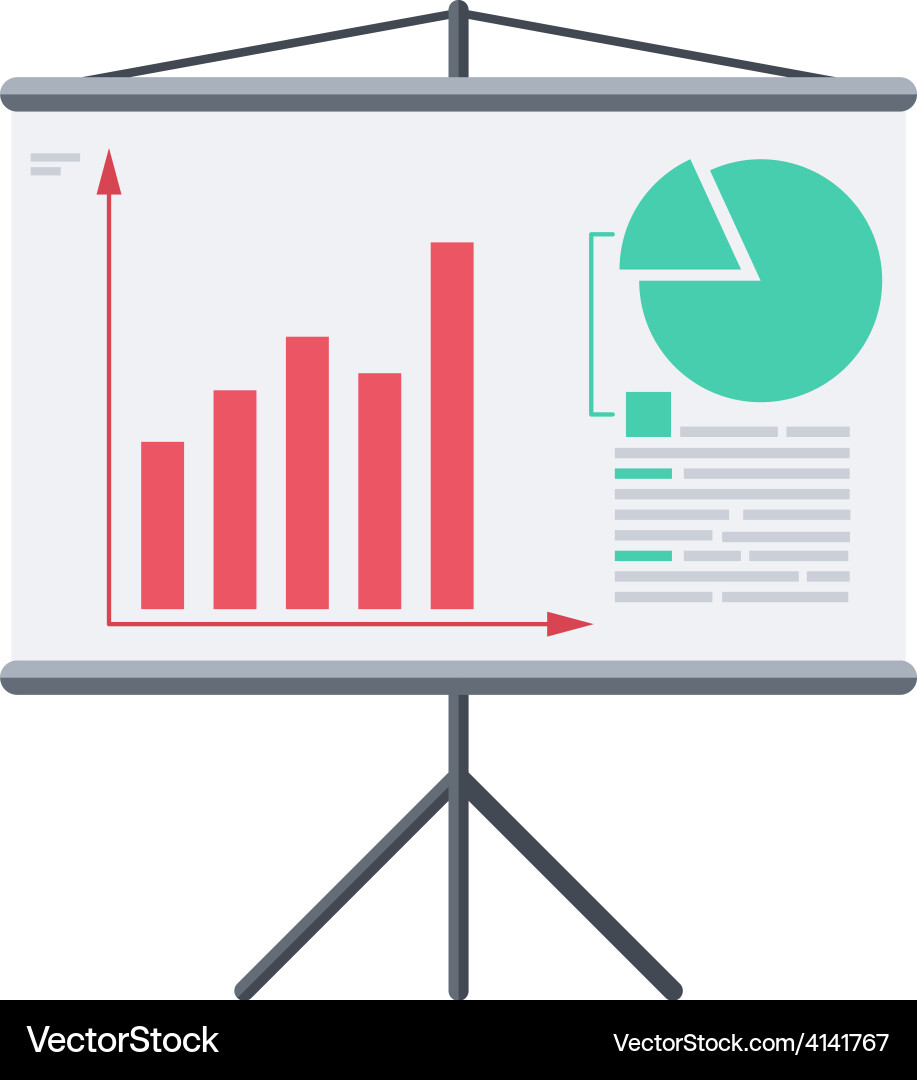 VectorStock

VectorStock.com/4141767