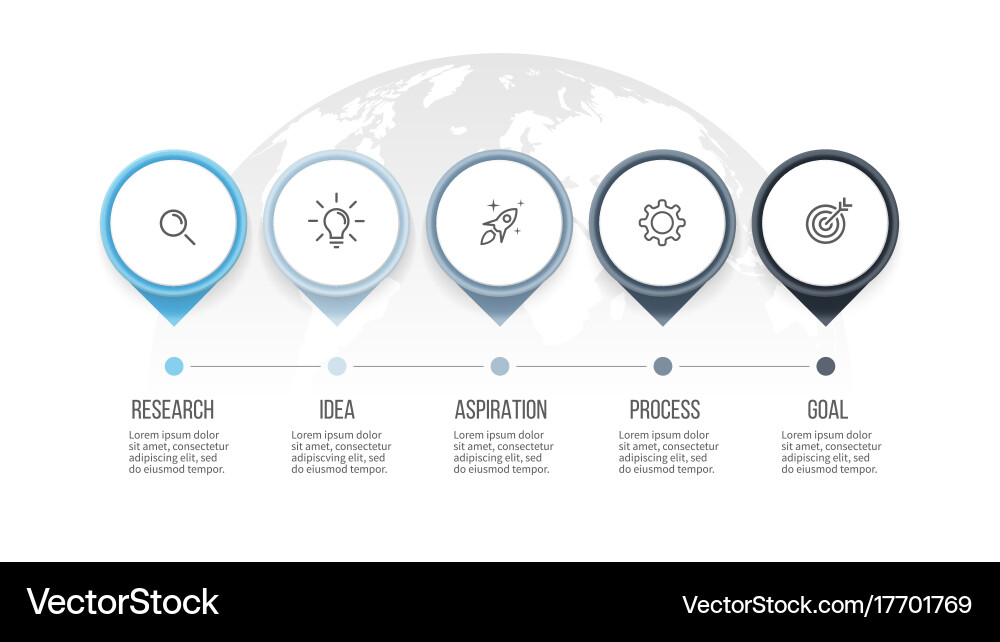 RESEARCH

Lorem ipsum dolor sit amet, consectetur adipiscing elit, sed do eiusmod tempor.

IDEA

Lorem ipsum dolor sit amet, consectetur adipiscving elit, sed do eiusmod tempor.

ASPIRATION

Lorem ipsum dolor sit amet, consectetur adipiscing elit, sed do eiusmod tempor.

PROCESS

Lorem ipsum dolor sit amet, consectetur adipiscing elit, sed do eiusmod tempor.

GOAL

Lorem ipsum dolor sit amet, consectetur adipiscing elit, sed do eiusmod tempor.

VectorStock

VectorStock.com/17701769