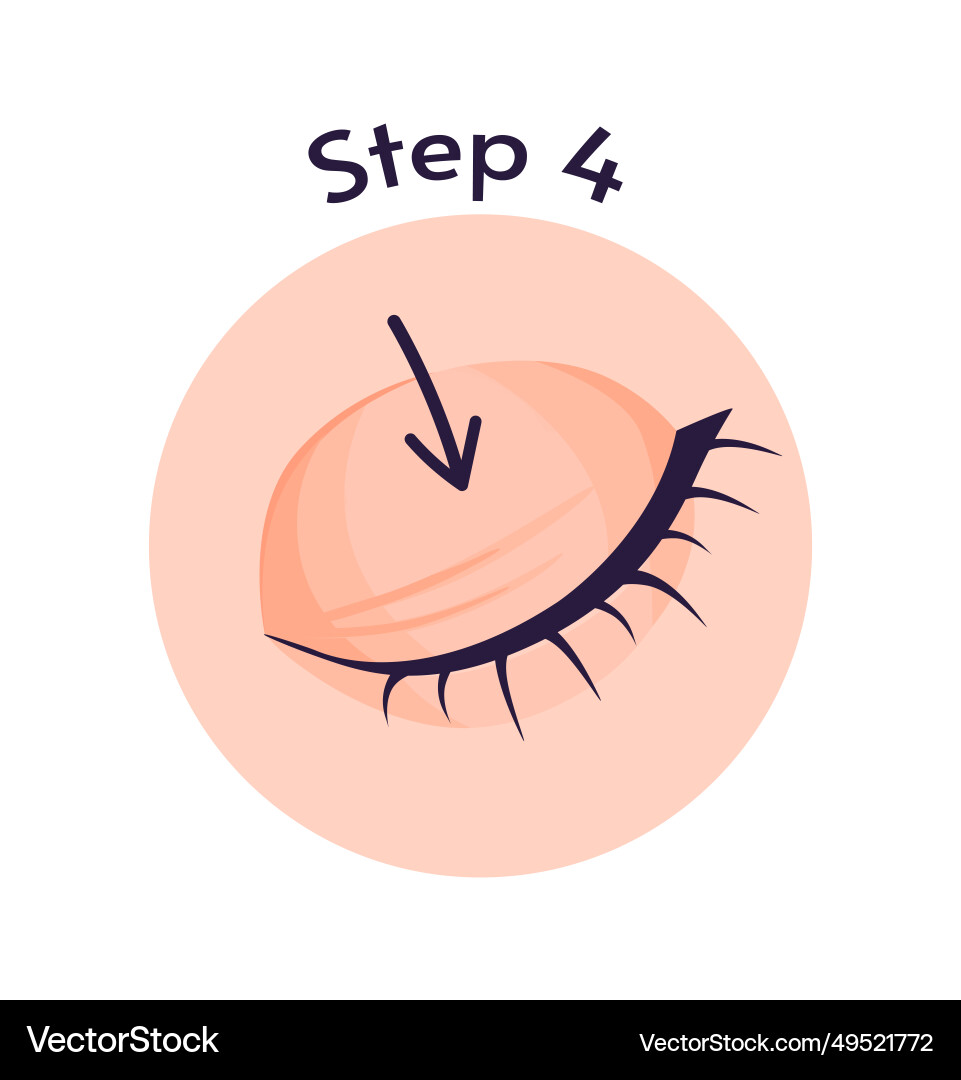 Step 4

VectorStock

VectorStock.com/49521772