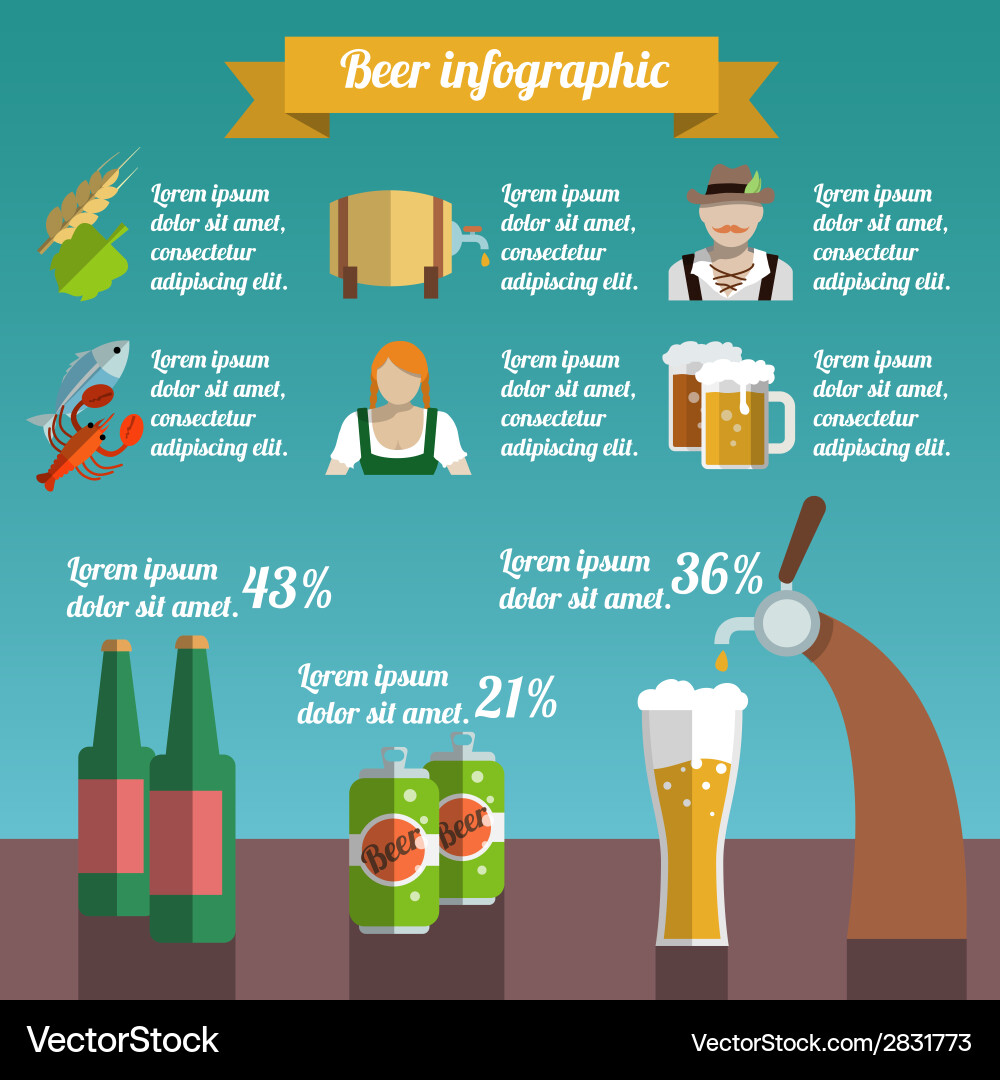 Beer infographic

Lorem ipsum dolor sit amet, consectetur adipiscing elit.

Lorem ipsum dolor sit amet, consectetur adipiscing elit.

Lorem ipsum dolor sit amet, consectetur adipiscing elit.

Lorem ipsum dolor sit amet, consectetur adipiscing elit.

Lorem ipsum dolor sit amet, consectetur adipiscing elit.

Lorem ipsum dolor sit amet, consectetur adipiscing elit.

Lorem ipsum dolor sit amet. 43%

Lorem ipsum dolor sit amet. 36%

Lorem ipsum dolor sit amet. 21%

Beer

Beer

VectorStock

VectorStock.com/2831773